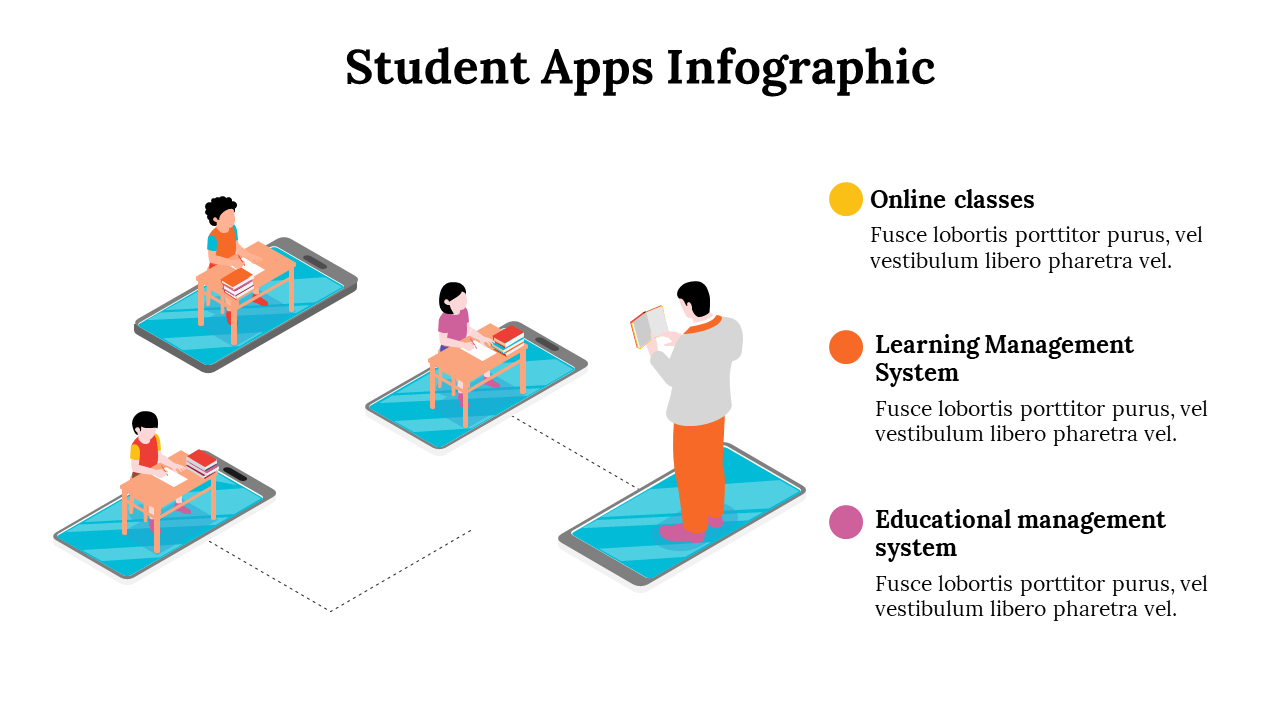 Student Apps Infographic

Online classes
Fusce lobortis porttitor purus, vel vestibulum libero pharetra vel.

Learning Management System
Fusce lobortis porttitor purus, vel vestibulum libero pharetra vel.

Educational management system
Fusce lobortis porttitor purus, vel vestibulum libero pharetra vel.