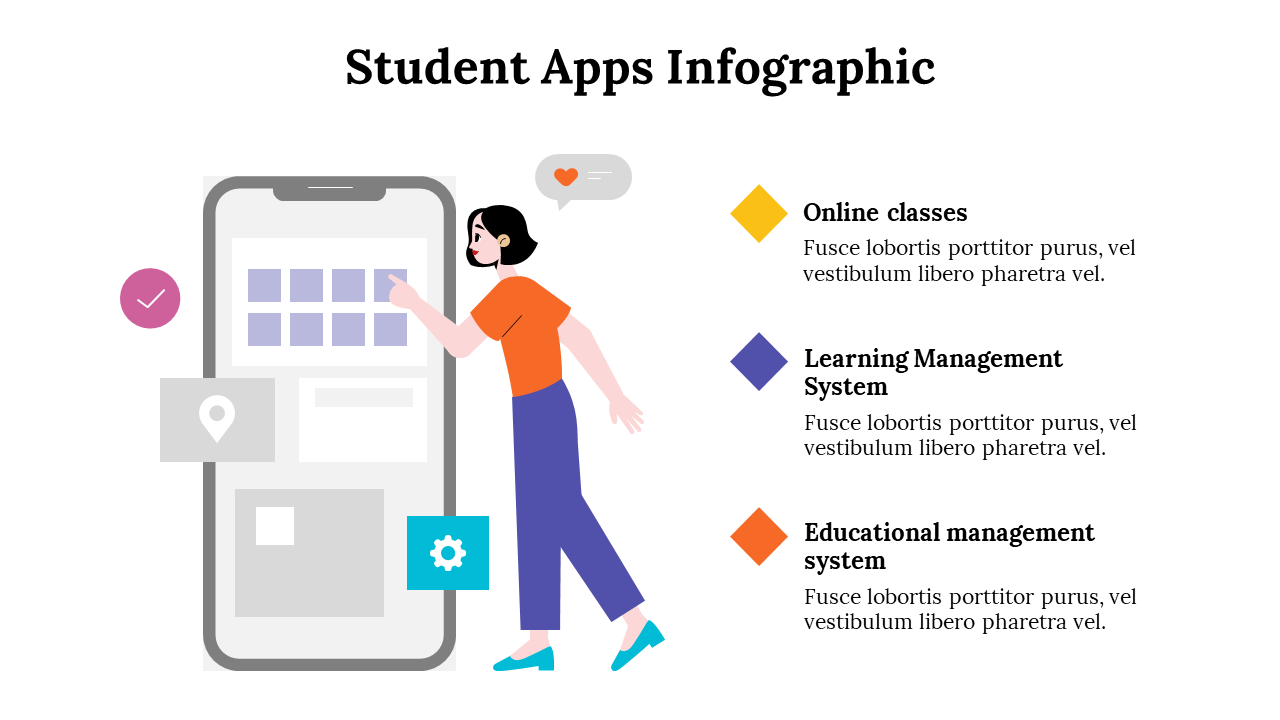 Student Apps Infographic

Online classes
Fusce lobortis porttitor purus, vel vestibulum libero pharetra vel.

Learning Management System
Fusce lobortis porttitor purus, vel vestibulum libero pharetra vel.

Educational management system
Fusce lobortis porttitor purus, vel vestibulum libero pharetra vel.