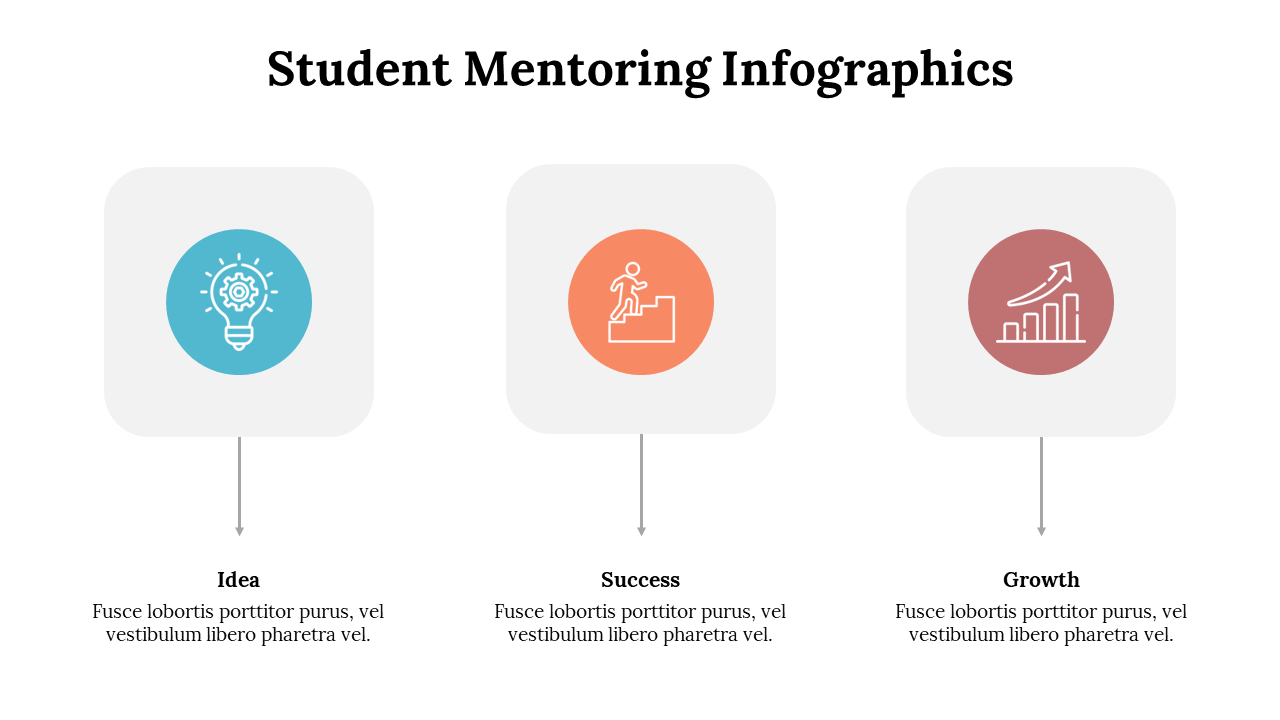 Student Mentoring Infographics

Idea
Fusce lobortis porttitor purus, vel vestibulum libero pharetra vel.

Success
Fusce lobortis porttitor purus, vel vestibulum libero pharetra vel.

Growth
Fusce lobortis porttitor purus, vel vestibulum libero pharetra vel.