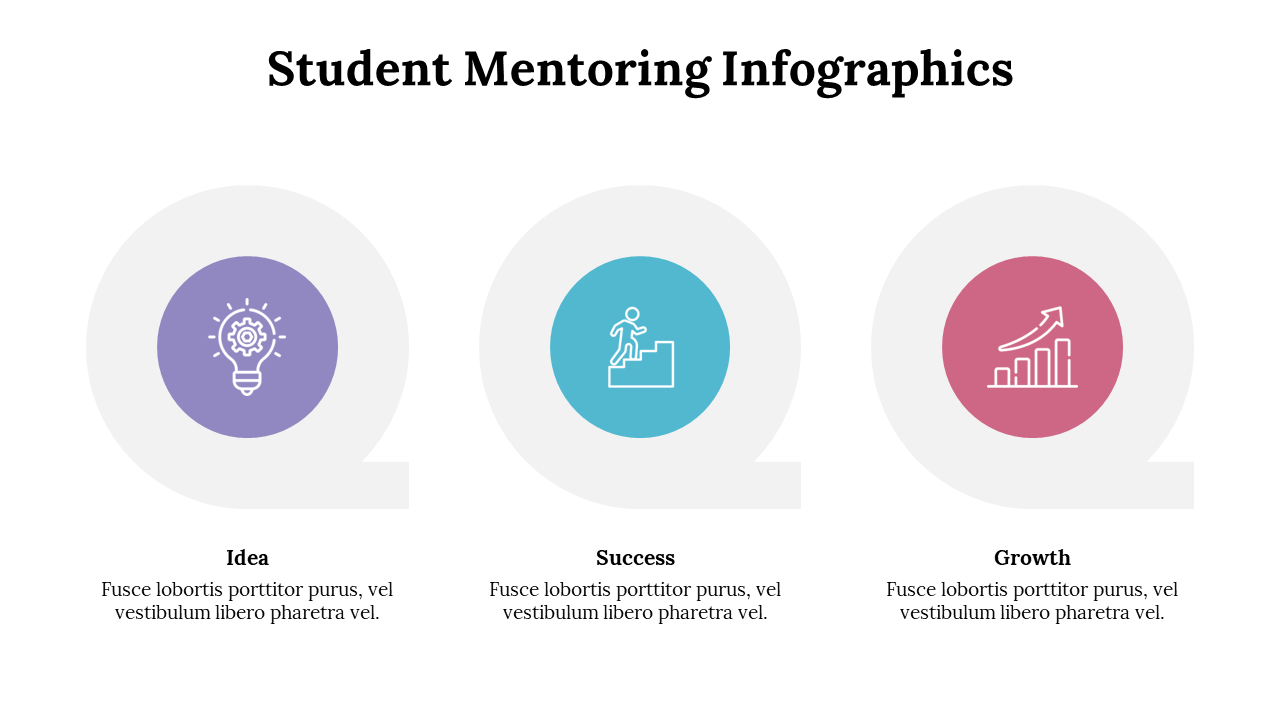 Student Mentoring Infographics

Idea
Fusce lobortis porttitor purus, vel vestibulum libero pharetra vel.

Success
Fusce lobortis porttitor purus, vel vestibulum libero pharetra vel.

Growth
Fusce lobortis porttitor purus, vel vestibulum libero pharetra vel.