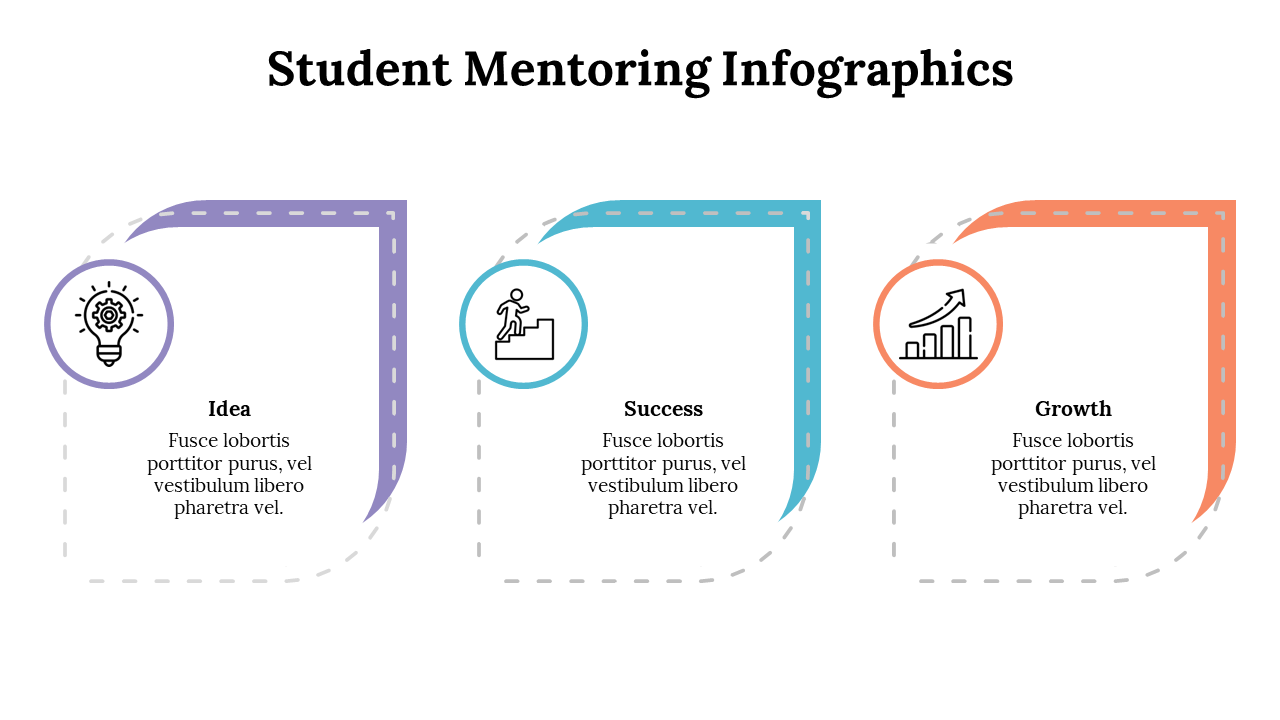 Student Mentoring Infographics

Idea

Fusce lobortis porttitor purus, vel vestibulum libero pharetra vel.

Success

Fusce lobortis porttitor purus, vel vestibulum libero pharetra vel.

Growth

Fusce lobortis porttitor purus, vel vestibulum libero pharetra vel.