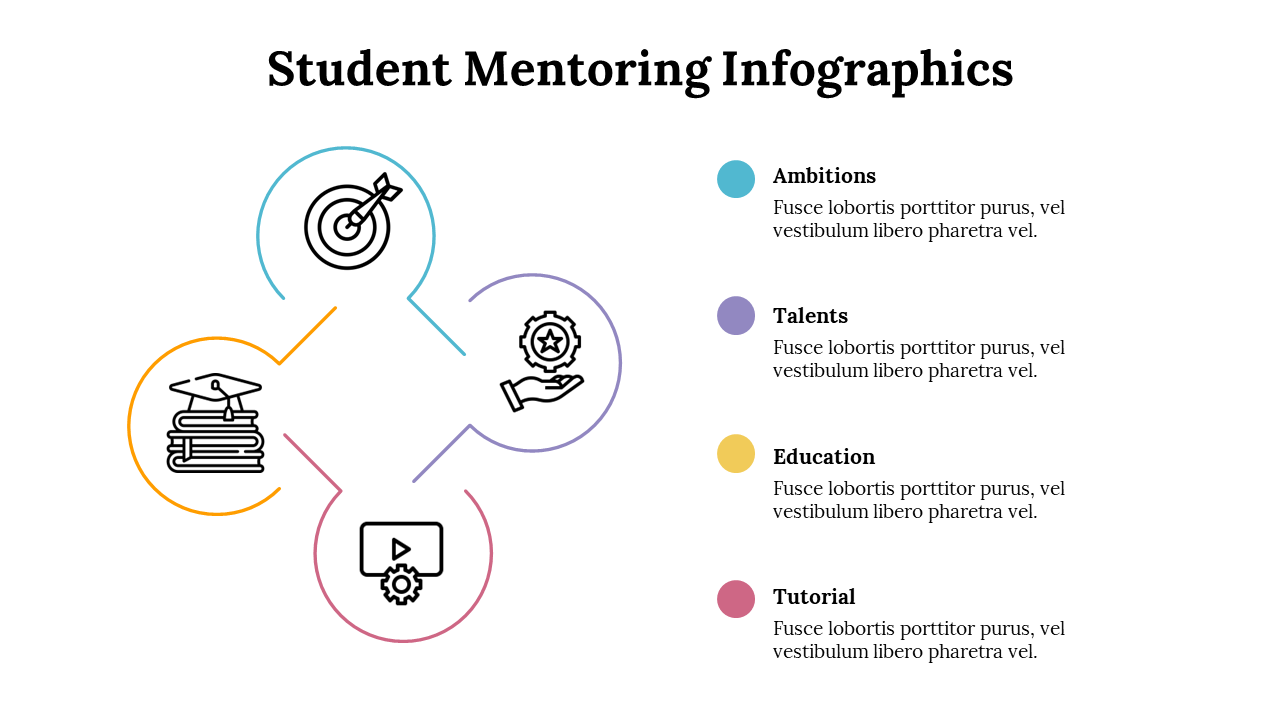 Student Mentoring Infographics

Ambitions
Fusce lobortis porttitor purus, vel vestibulum libero pharetra vel.

Talents
Fusce lobortis porttitor purus, vel vestibulum libero pharetra vel.

Education
Fusce lobortis porttitor purus, vel vestibulum libero pharetra vel.

Tutorial
Fusce lobortis porttitor purus, vel vestibulum libero pharetra vel.