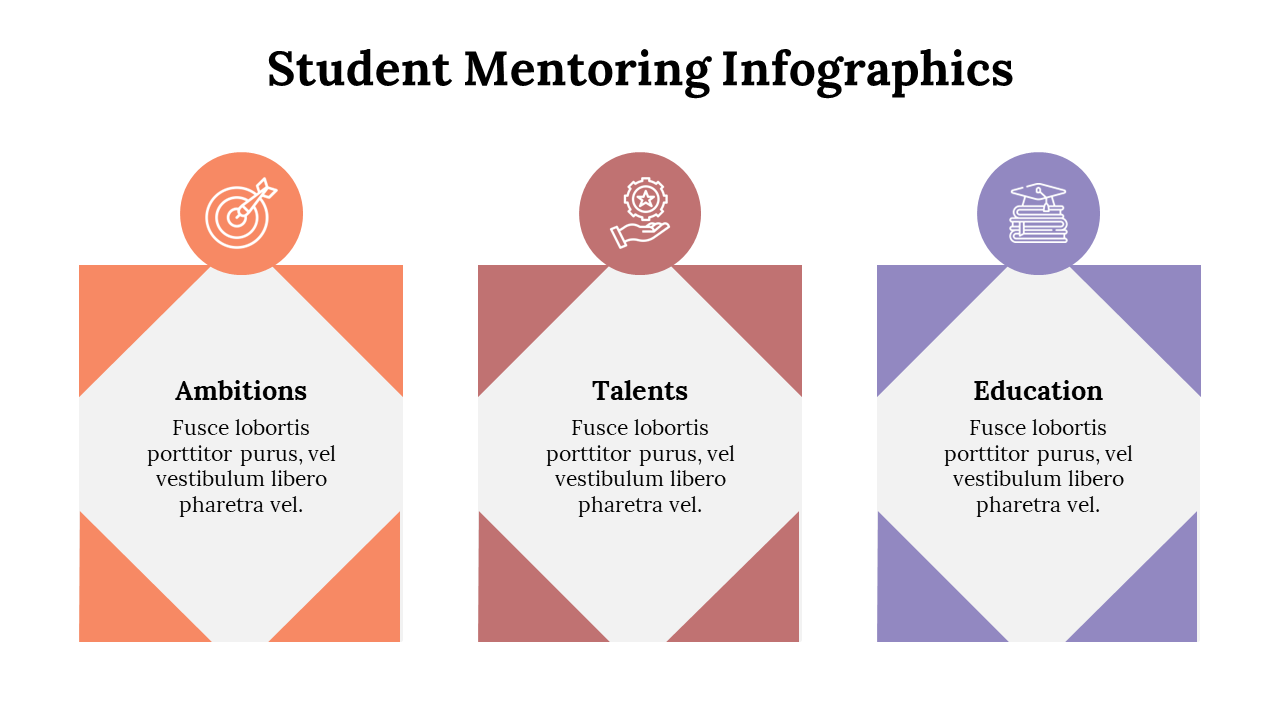 Student Mentoring Infographics

Ambitions
Fusce lobortis porttitor purus, vel vestibulum libero pharetra vel.

Talents
Fusce lobortis porttitor purus, vel vestibulum libero pharetra vel.

Education
Fusce lobortis porttitor purus, vel vestibulum libero pharetra vel.