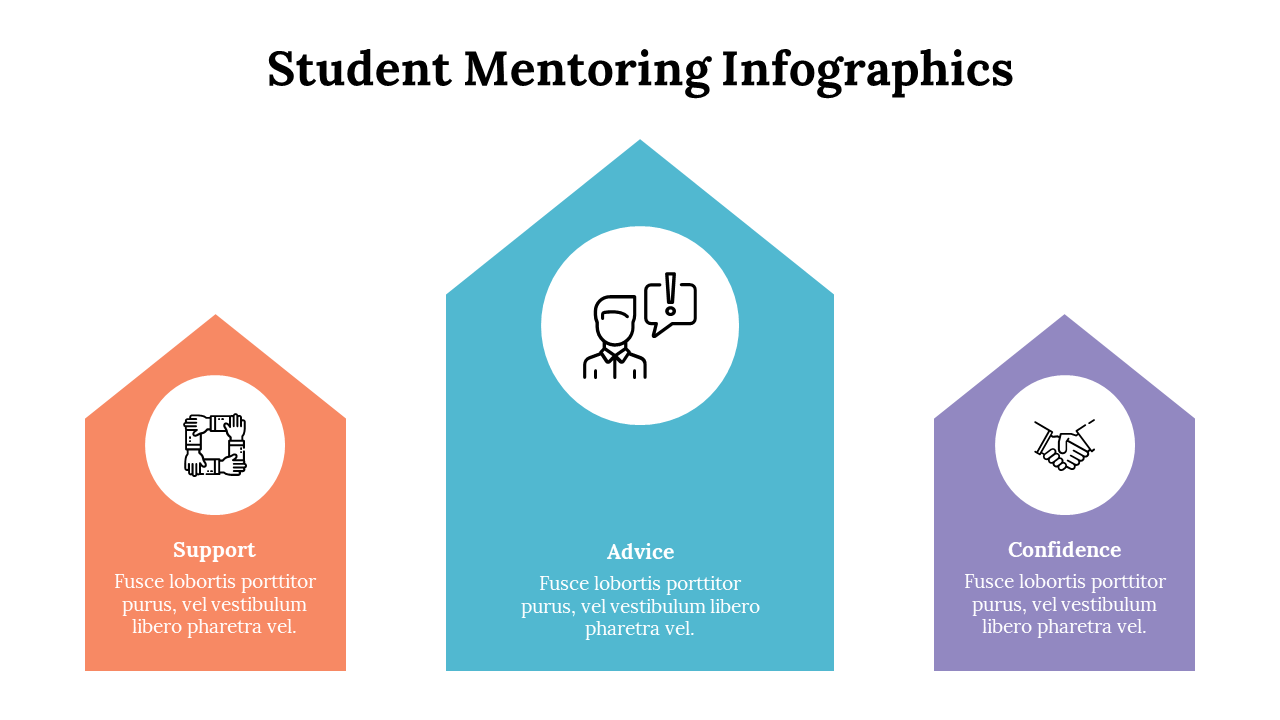 Student Mentoring Infographics

Support
Fusce lobortis porttitor purus, vel vestibulum libero pharetra vel.

Advice
Fusce lobortis porttitor purus, vel vestibulum libero pharetra vel.

Confidence
Fusce lobortis porttitor purus, vel vestibulum libero pharetra vel.