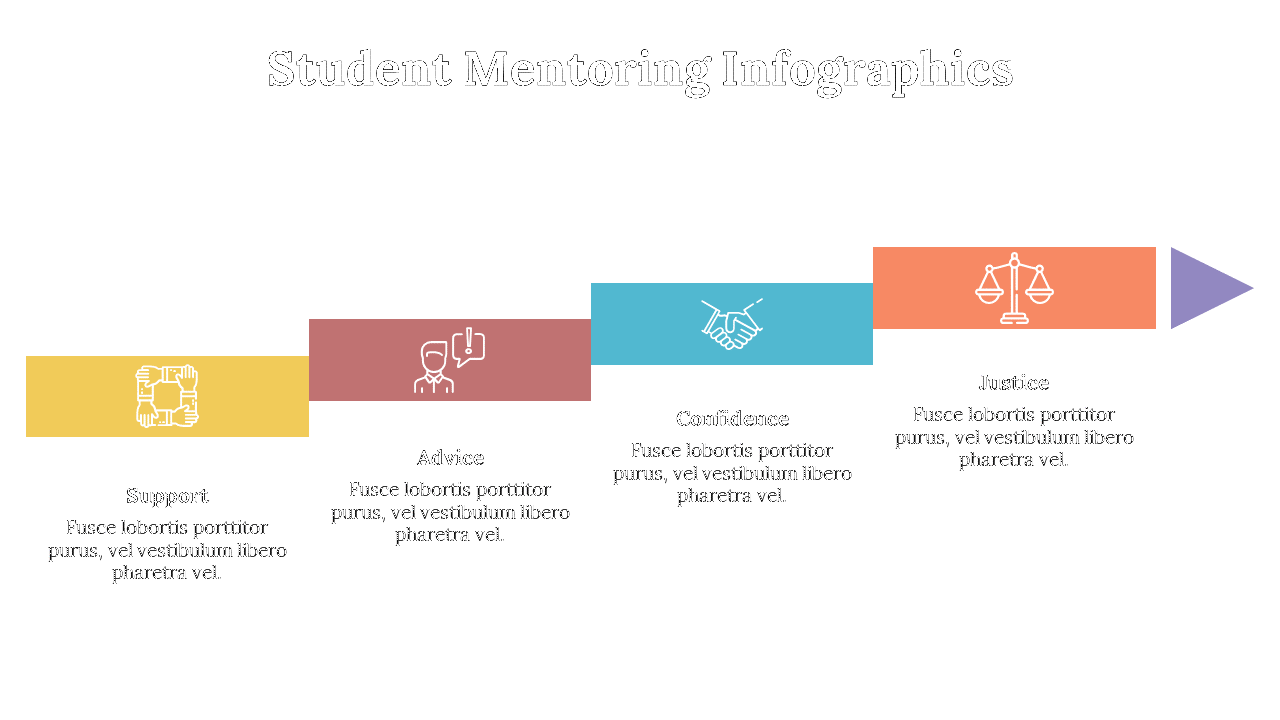 Student Mentoring Infographics

Support

Fusce lobortis porttitor purus, vel vestibulum libero pharetra vel.

Advice

Fusce lobortis porttitor purus, vel vestibulum libero pharetra vel.

Confidence

Fusce lobortis porttitor purus, vel vestibulum libero pharetra vel.

Justice

Fusce lobortis porttitor purus, vel vestibulum libero pharetra vel.