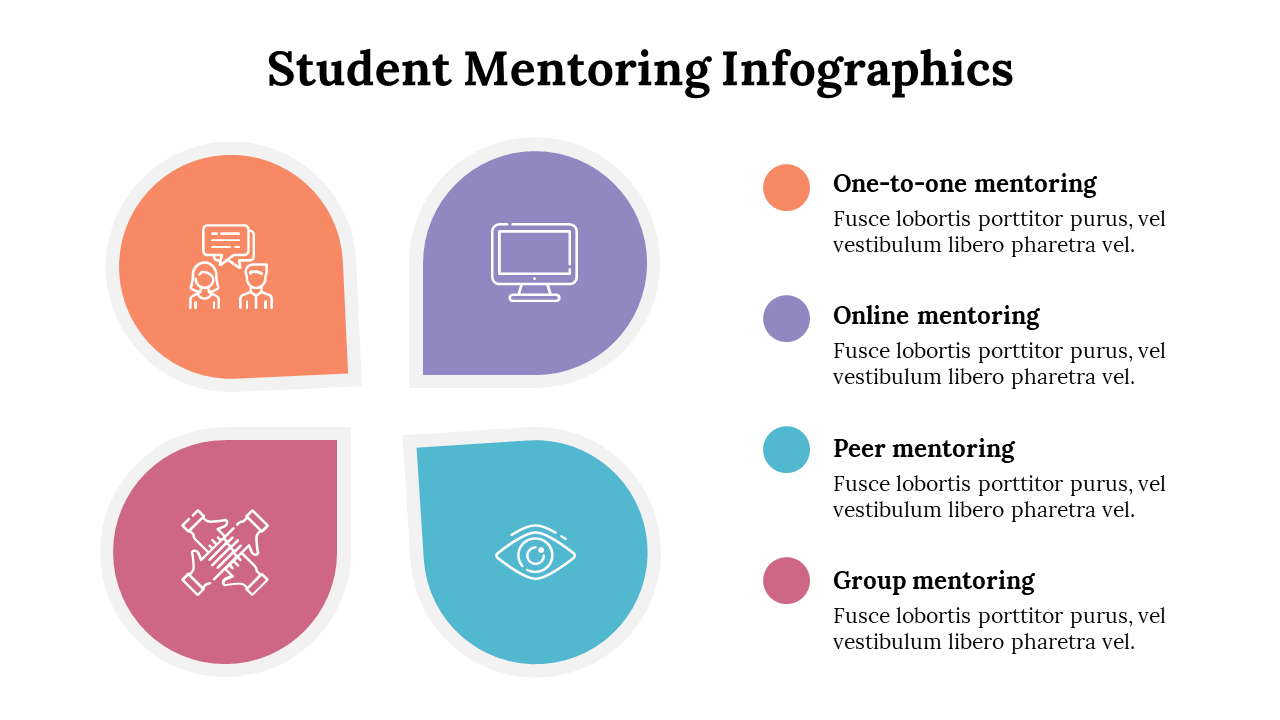 Student Mentoring Infographics

One-to-one mentoring
Fusce lobortis porttitor purus, vel vestibulum libero pharetra vel.

Online mentoring
Fusce lobortis porttitor purus, vel vestibulum libero pharetra vel.

Peer mentoring
Fusce lobortis porttitor purus, vel vestibulum libero pharetra vel.

Group mentoring
Fusce lobortis porttitor purus, vel vestibulum libero pharetra vel.