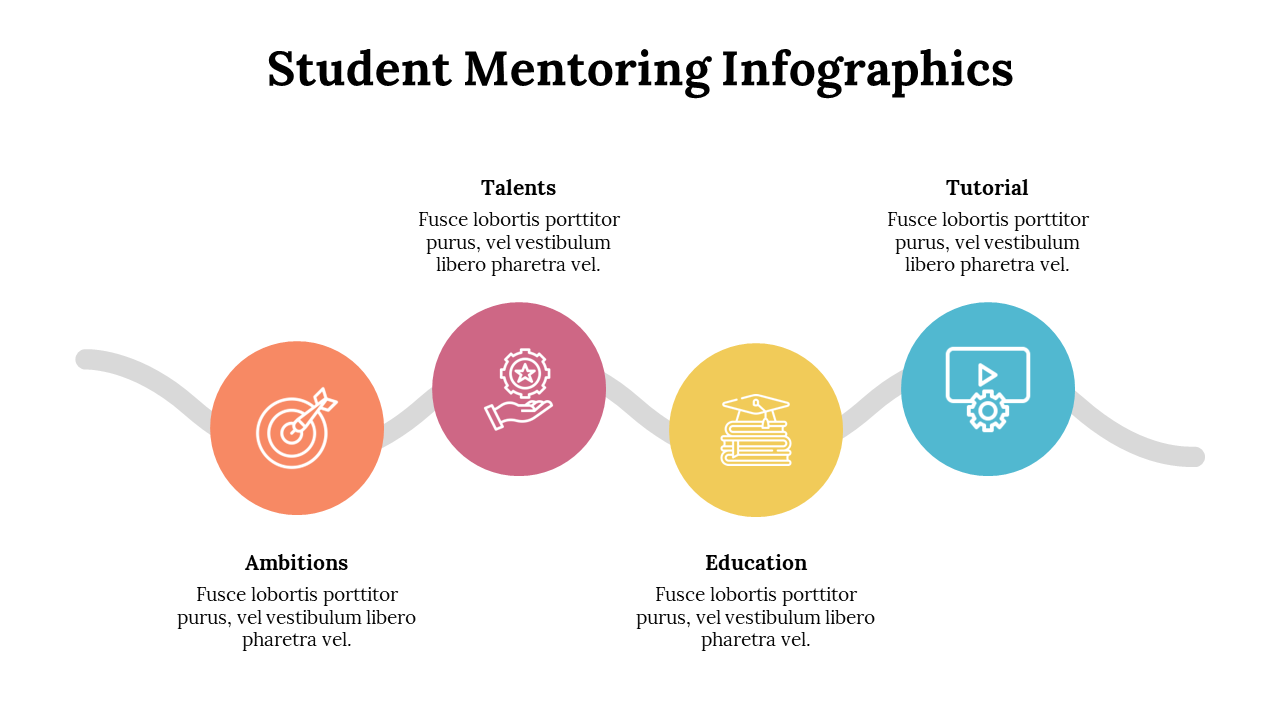 Student Mentoring Infographics

Talents
Fusce lobortis porttitor purus, vel vestibulum libero pharetra vel.

Tutorial
Fusce lobortis porttitor purus, vel vestibulum libero pharetra vel.

Ambitions
Fusce lobortis porttitor purus, vel vestibulum libero pharetra vel.

Education
Fusce lobortis porttitor purus, vel vestibulum libero pharetra vel.