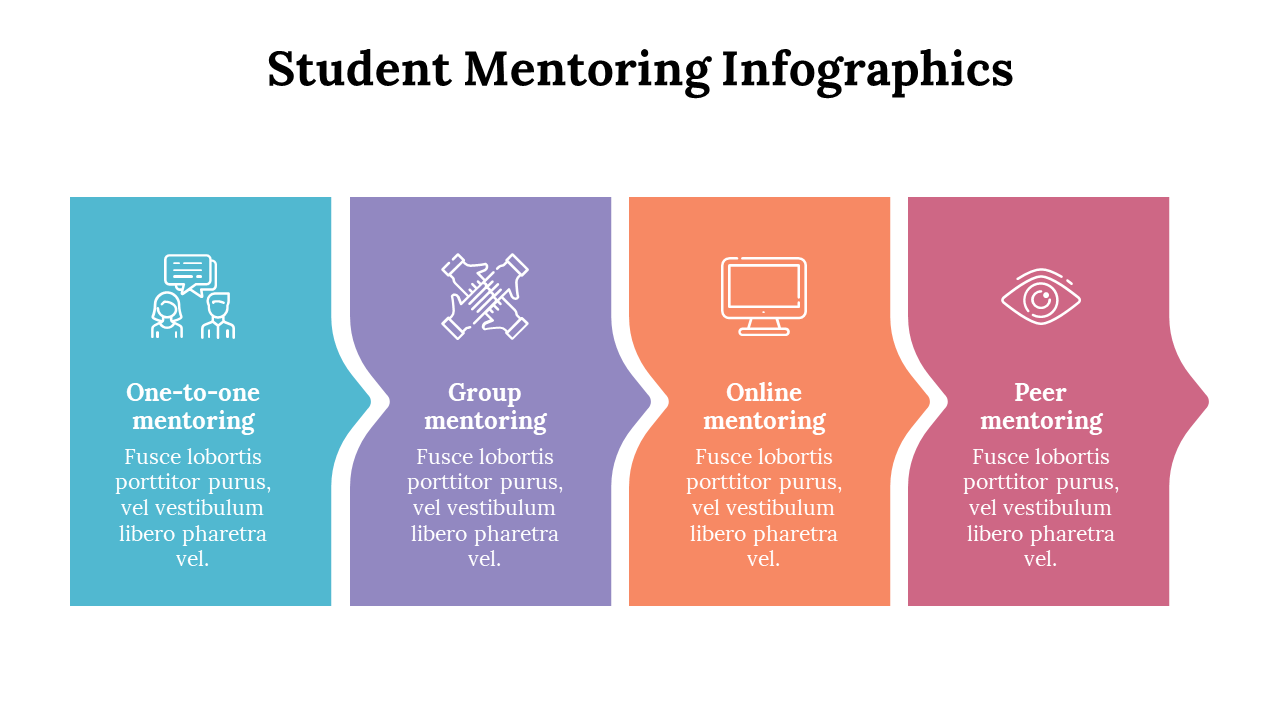 Student Mentoring Infographics

One-to-one mentoring

Fusce lobortis porttitor purus, vel vestibulum libero pharetra vel.

Group mentoring

Fusce lobortis porttitor purus, vel vestibulum libero pharetra vel.

Online mentoring

Fusce lobortis porttitor purus, vel vestibulum libero pharetra vel.

Peer mentoring

Fusce lobortis porttitor purus, vel vestibulum libero pharetra vel.