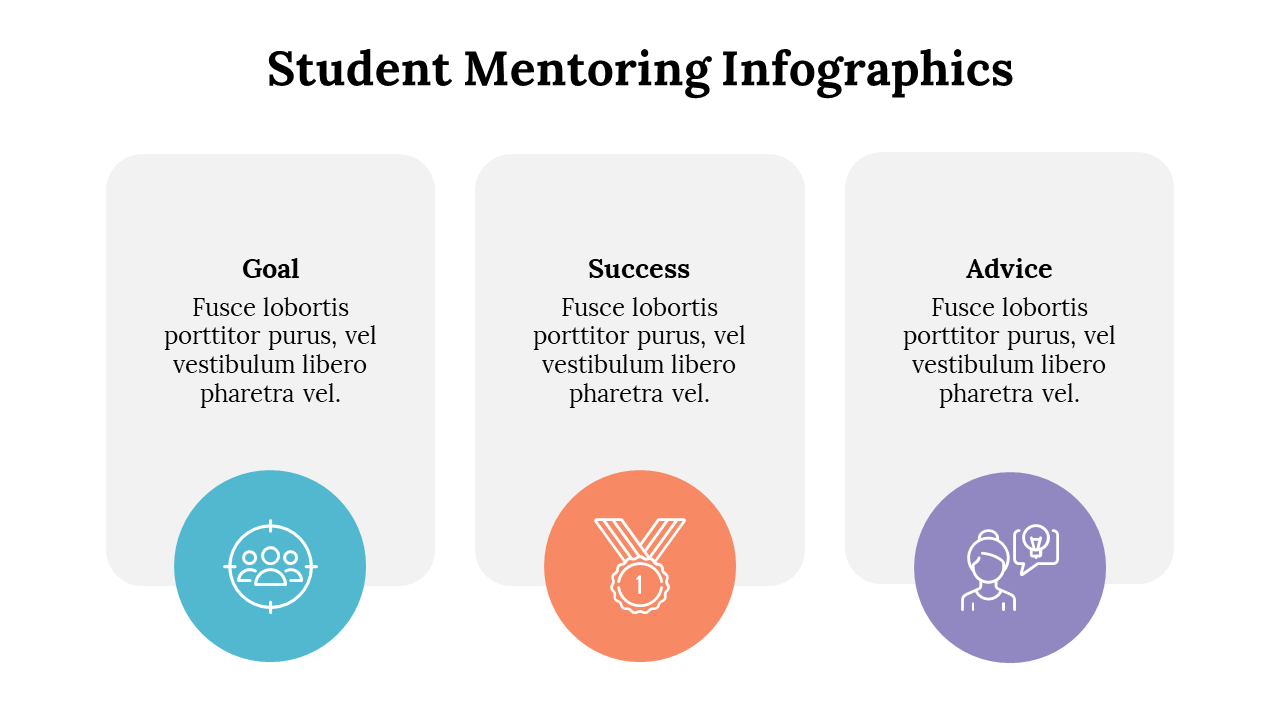 Student Mentoring Infographics

Goal
Fusce lobortis porttitor purus, vel vestibulum libero pharetra vel.

Success
Fusce lobortis porttitor purus, vel vestibulum libero pharetra vel.

Advice
Fusce lobortis porttitor purus, vel vestibulum libero pharetra vel.

1