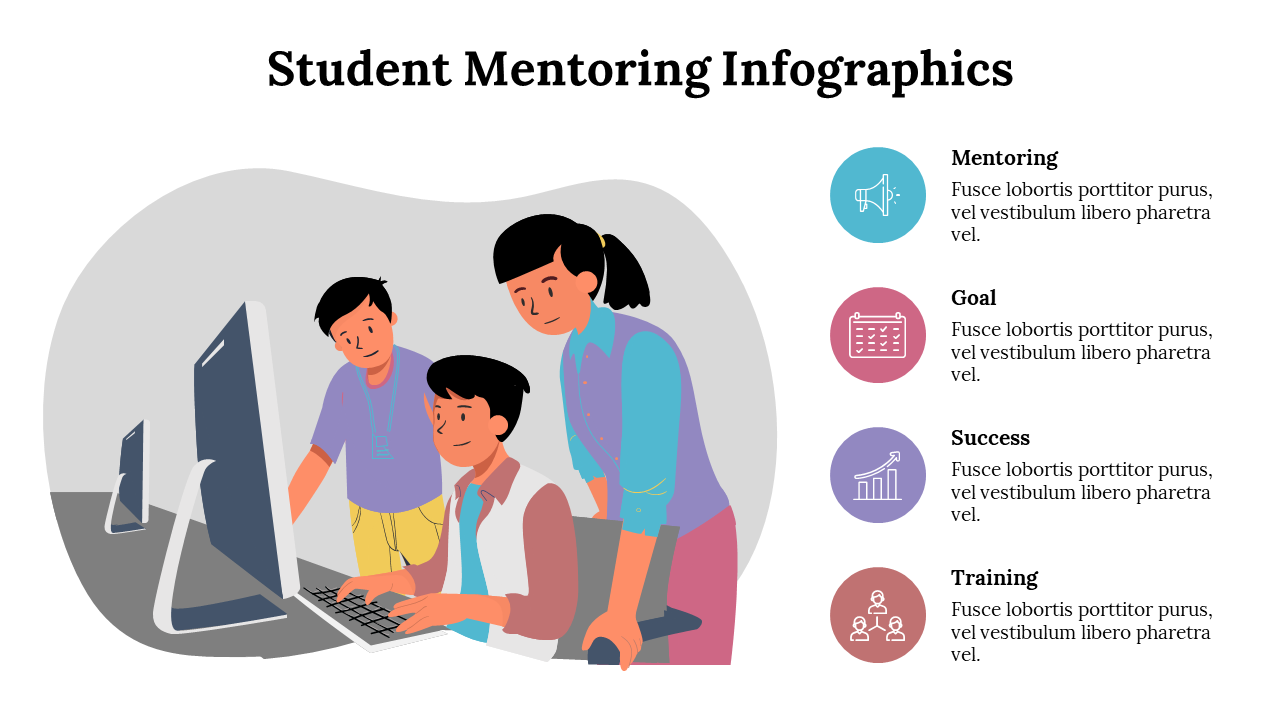 Student Mentoring Infographics

Mentoring
Fusce lobortis porttitor purus, vel vestibulum libero pharetra vel.

Goal
Fusce lobortis porttitor purus, vel vestibulum libero pharetra vel.

Success
Fusce lobortis porttitor purus, vel vestibulum libero pharetra vel.

Training
Fusce lobortis porttitor purus, vel vestibulum libero pharetra vel.