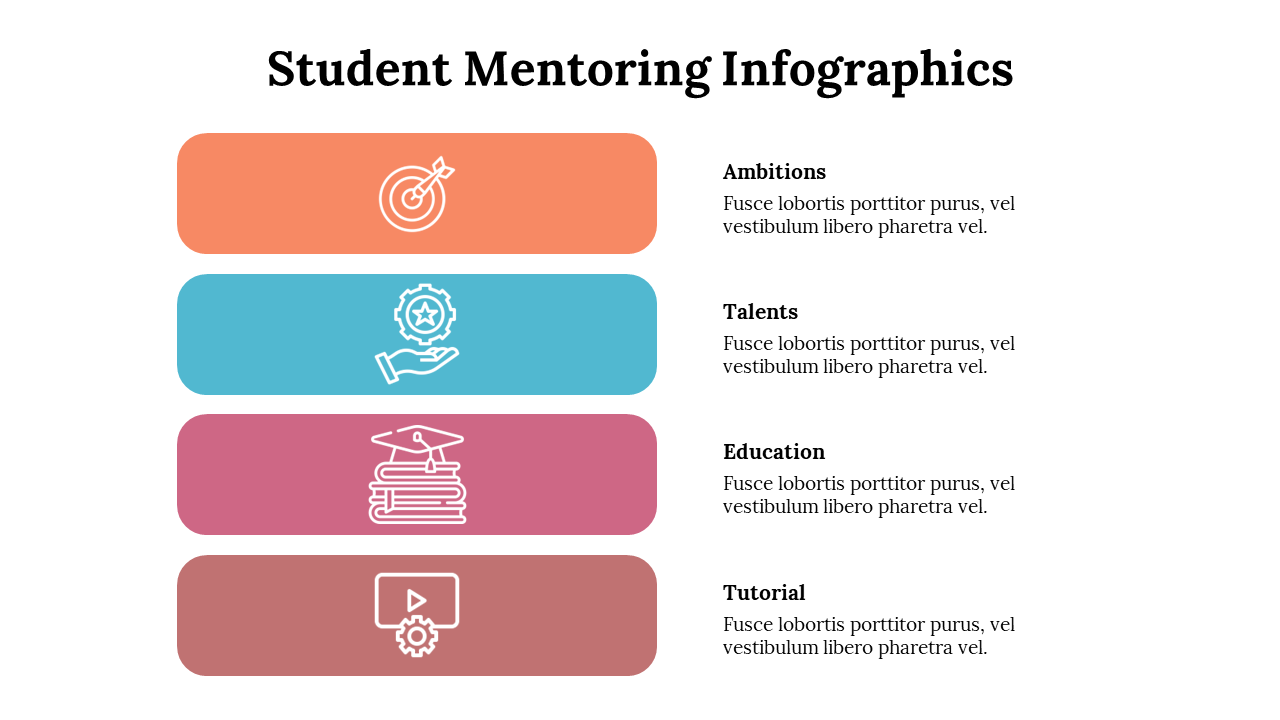 Student Mentoring Infographics

Ambitions
Fusce lobortis porttitor purus, vel vestibulum libero pharetra vel.

Talents
Fusce lobortis porttitor purus, vel vestibulum libero pharetra vel.

Education
Fusce lobortis porttitor purus, vel vestibulum libero pharetra vel.

Tutorial
Fusce lobortis porttitor purus, vel vestibulum libero pharetra vel.