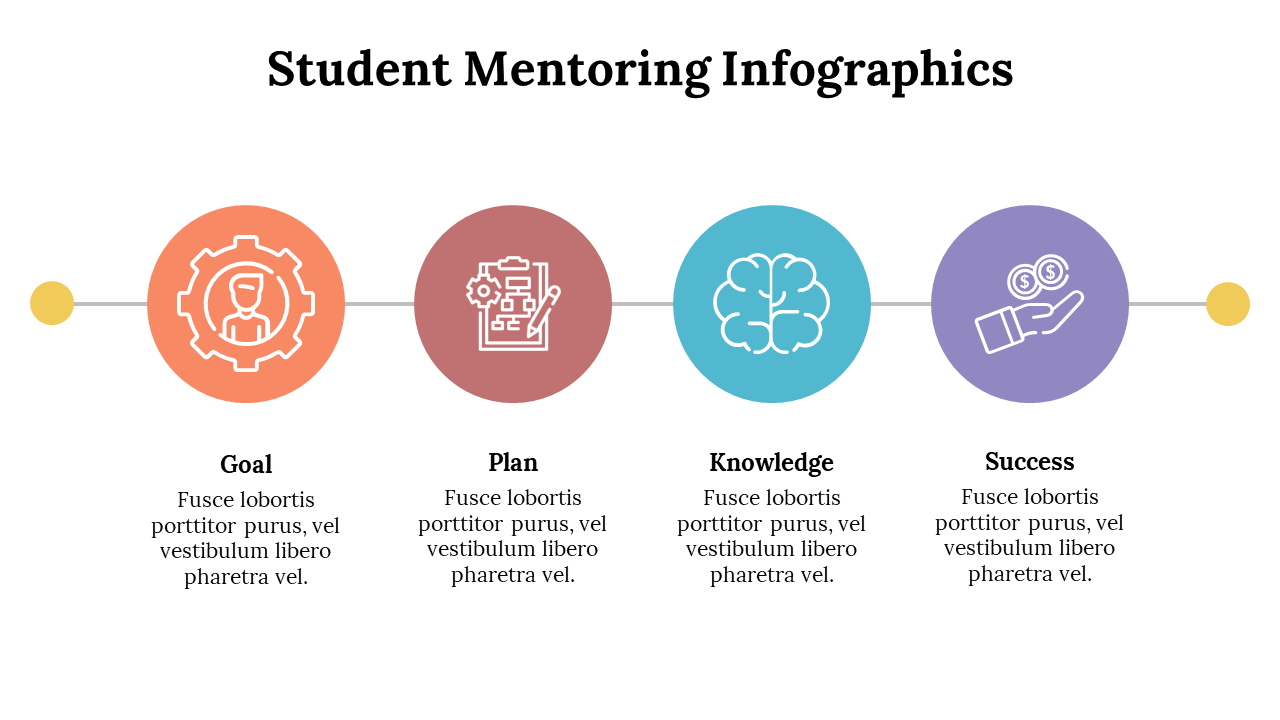 Student Mentoring Infographics

Goal
Fusce lobortis porttitor purus, vel vestibulum libero pharetra vel.

Plan
Fusce lobortis porttitor purus, vel vestibulum libero pharetra vel.

Knowledge
Fusce lobortis porttitor purus, vel vestibulum libero pharetra vel.

Success
Fusce lobortis porttitor purus, vel vestibulum libero pharetra vel.