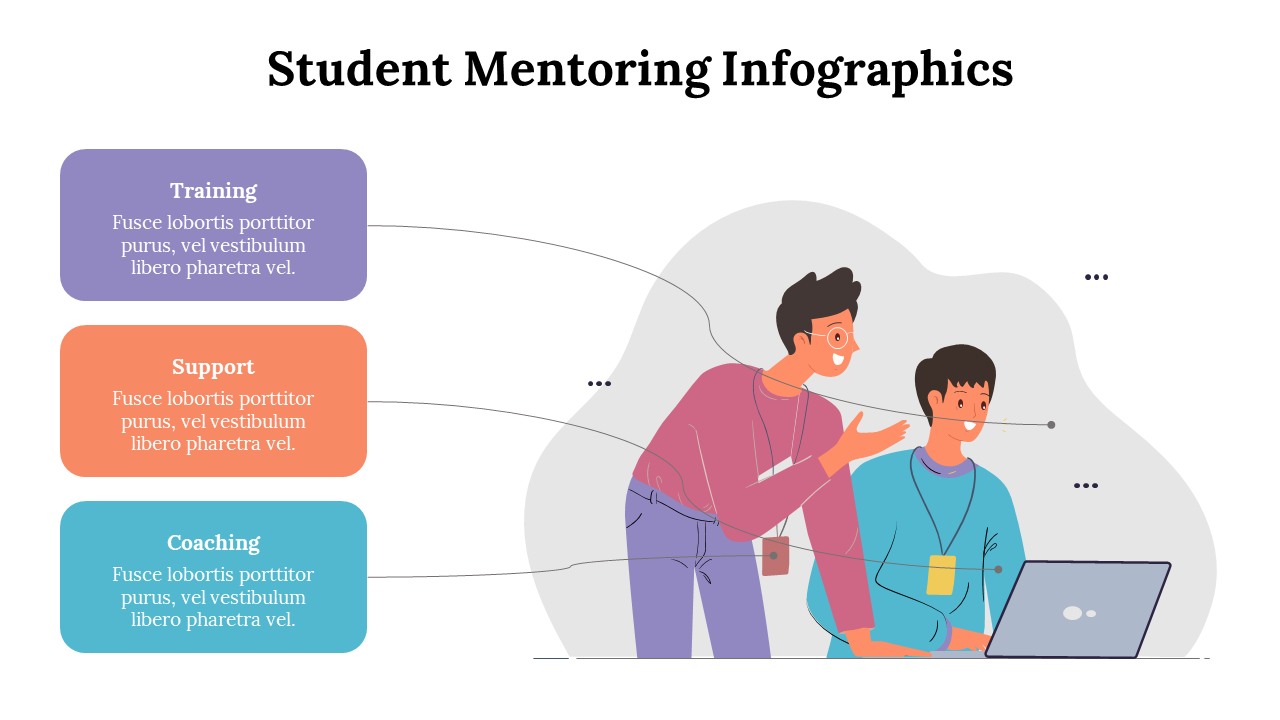 Student Mentoring Infographics

Training
Fusce lobortis porttitor purus, vel vestibulum libero pharetra vel.

Support
Fusce lobortis porttitor purus, vel vestibulum libero pharetra vel.

Coaching
Fusce lobortis porttitor purus, vel vestibulum libero pharetra vel.