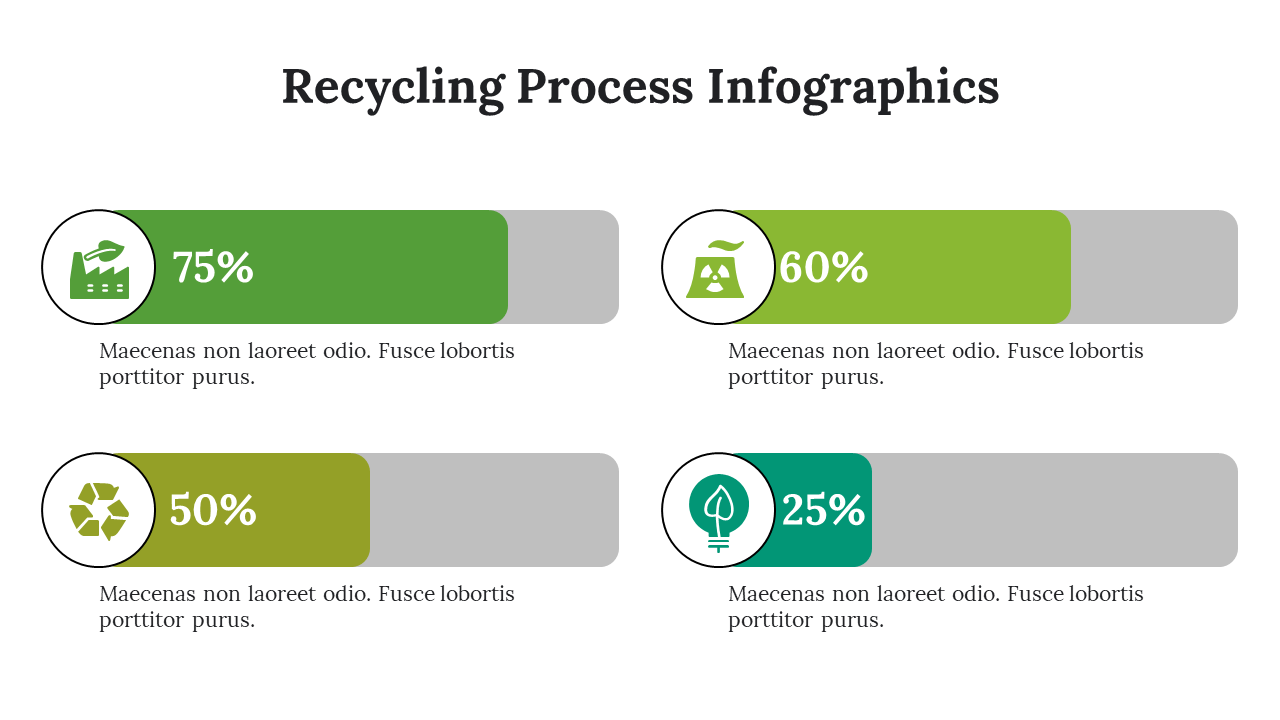 Recycling Process Infographics

75%

Maecenas non laoreet odio. Fusce lobortis porttitor purus.

60%

Maecenas non laoreet odio. Fusce lobortis porttitor purus.

50%

Maecenas non laoreet odio. Fusce lobortis porttitor purus.

25%

Maecenas non laoreet odio. Fusce lobortis porttitor purus.