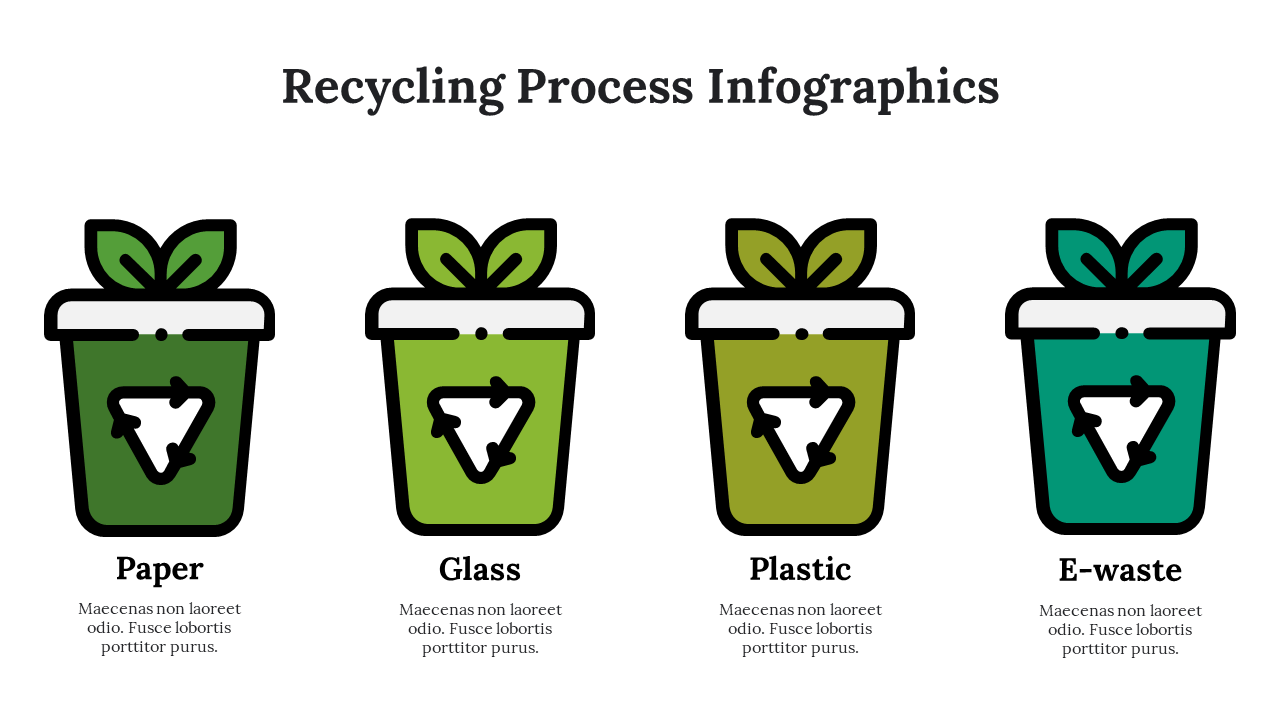 Recycling Process Infographics

Paper

Maecenas non laoreet odio. Fusce lobortis porttitor purus.

Glass

Maecenas non laoreet odio. Fusce lobortis porttitor purus.

Plastic

Maecenas non laoreet odio. Fusce lobortis porttitor purus.

E-waste

Maecenas non laoreet odio. Fusce lobortis porttitor purus.