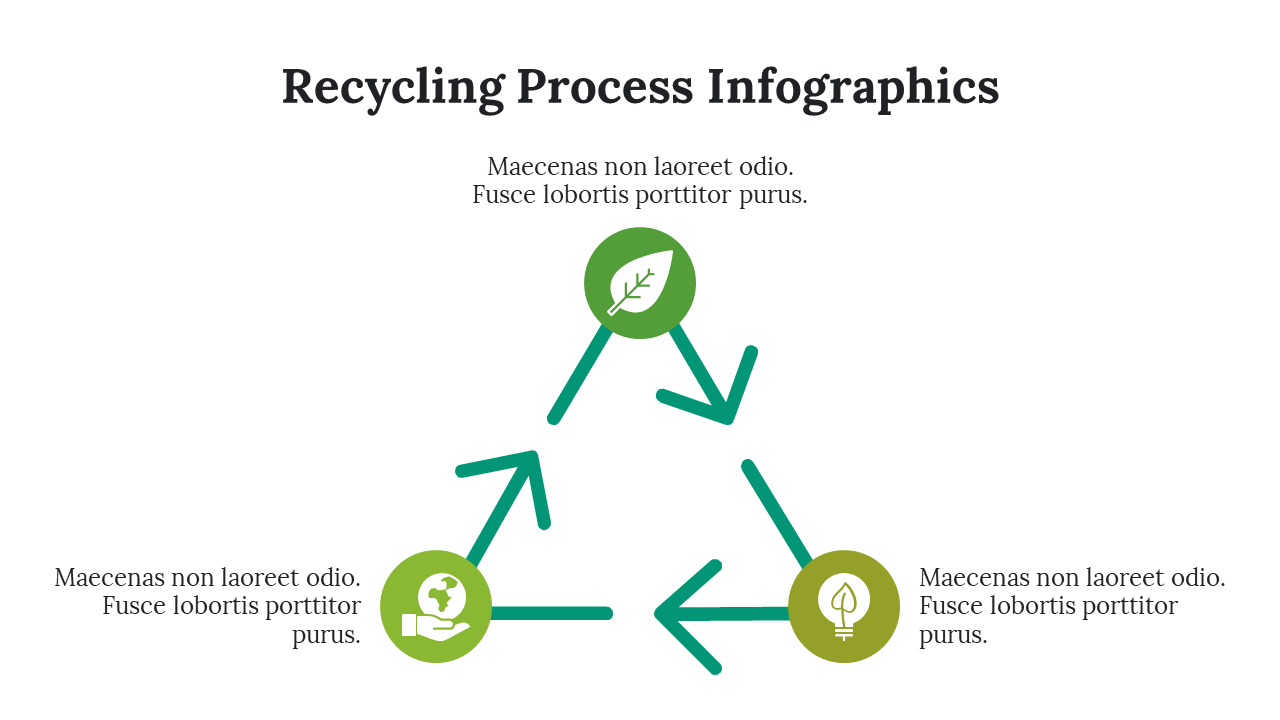 Recycling Process Infographics

Maecenas non laoreet odio.
Fusce lobortis porttitor purus.

Maecenas non laoreet odio.
Fusce lobortis porttitor purus.

Maecenas non laoreet odio.
Fusce lobortis porttitor purus.