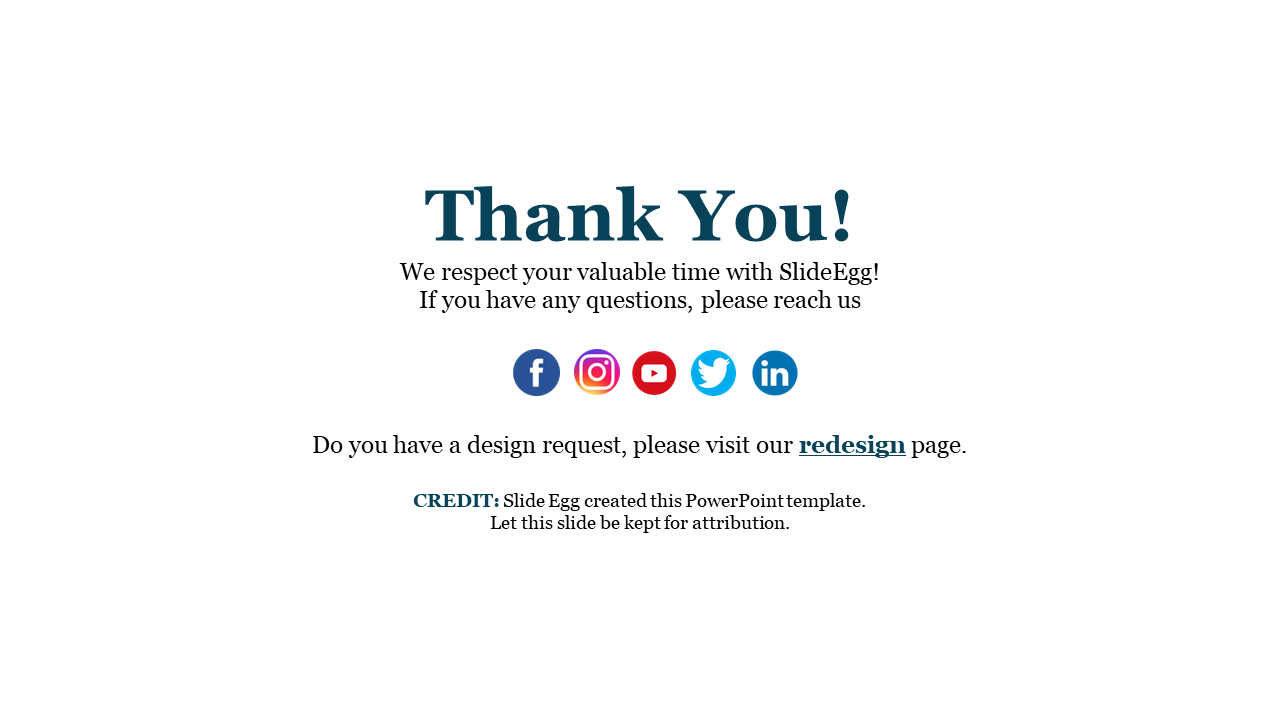 Thank You!

We respect your valuable time with SlideEgg!
If you have any questions, please reach us

Do you have a design request, please visit our redesign page.

CREDIT: Slide Egg created this PowerPoint template.
Let this slide be kept for attribution.