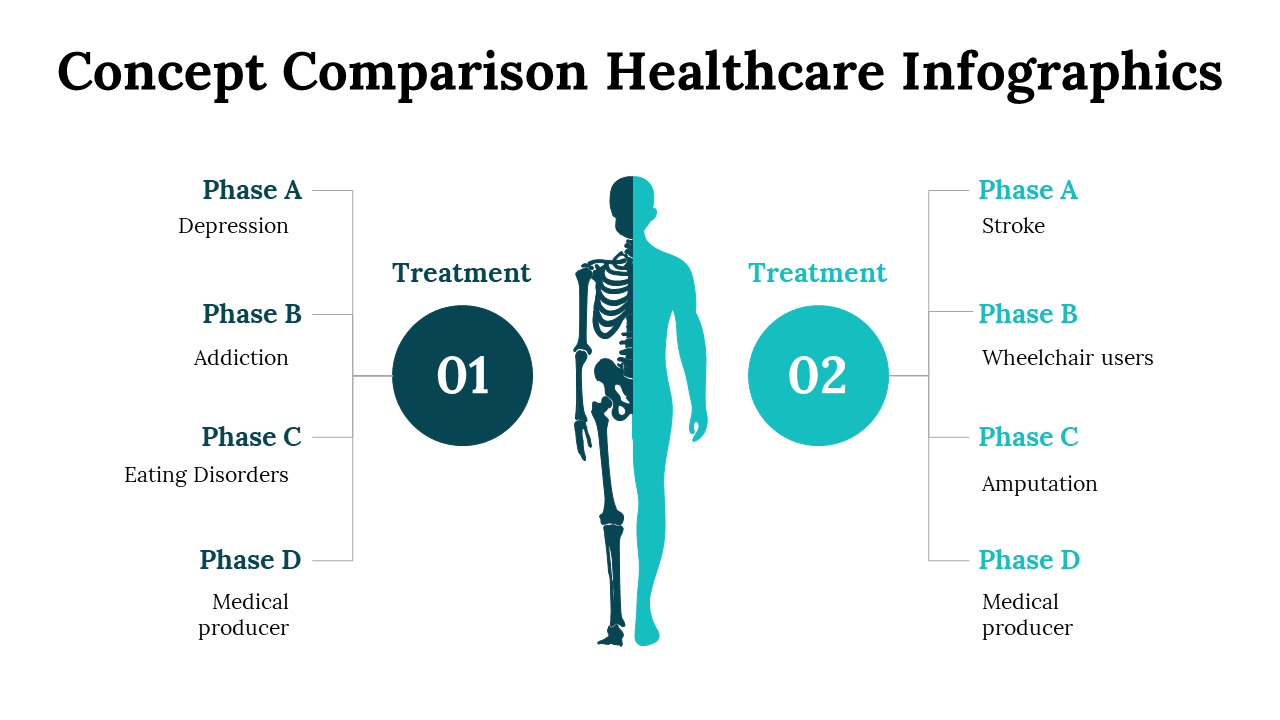 Concept Comparison Healthcare Infographics

Phase A
Depression

Phase B
Addiction

Phase C
Eating Disorders

Phase D
Medical producer

Treatment
01

Treatment
02

Phase A
Stroke

Phase B
Wheelchair users

Phase C
Amputation

Phase D
Medical producer