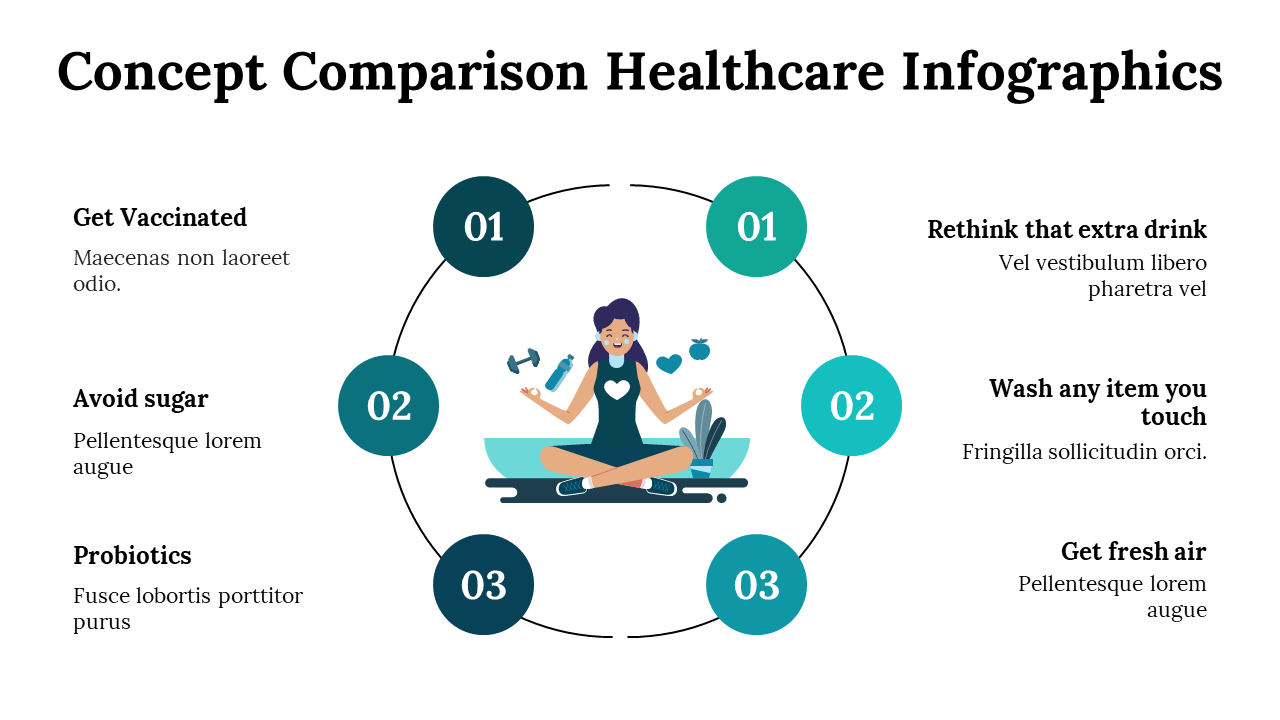 Concept Comparison Healthcare Infographics

01

Get Vaccinated

Maecenas non laoreet odio.

02

Avoid sugar

Pellentesque lorem augue

03

Probiotics

Fusce lobortis porttitor purus

01

Rethink that extra drink

Vel vestibulum libero pharetra vel

02

Wash any item you touch

Fringilla sollicitudin orci.

03

Get fresh air

Pellentesque lorem augue