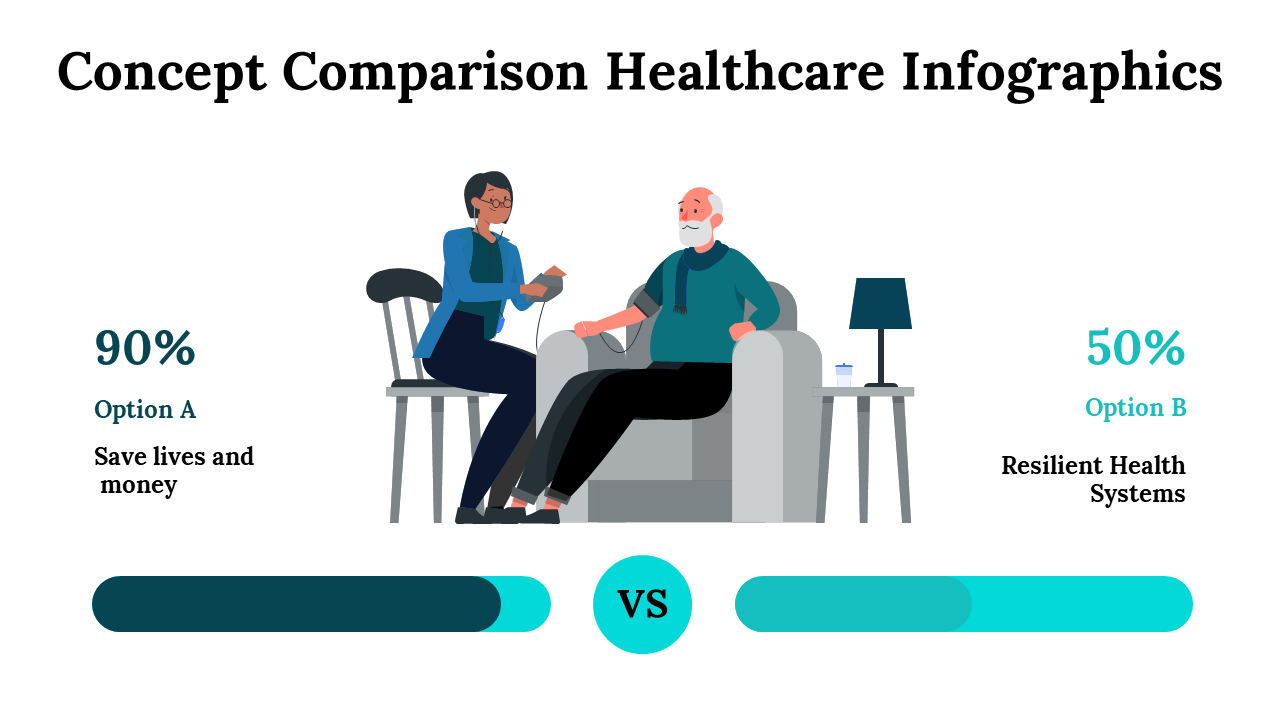 Concept Comparison Healthcare Infographics

90%

Option A

Save lives and money

50%

Option B

Resilient Health Systems

VS