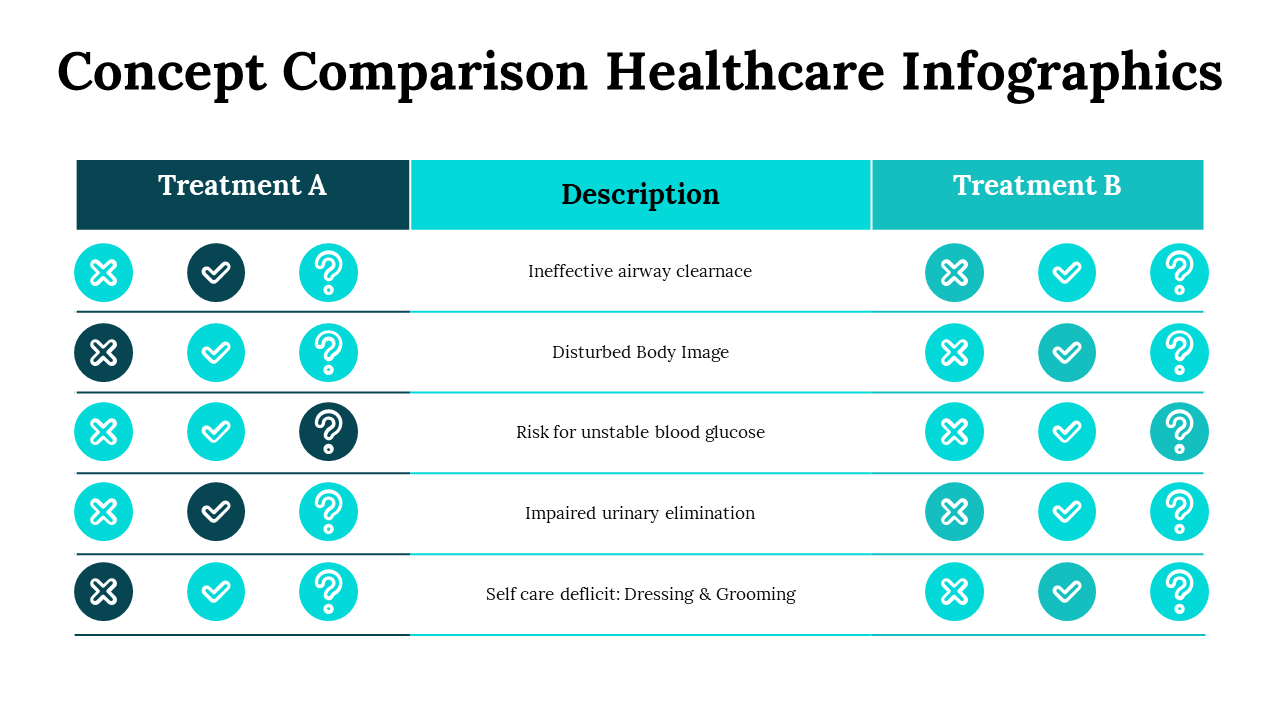 Concept Comparison Healthcare Infographics

| Treatment A | Description | Treatment B |
|---|---|---|
| | Ineffective airway clearnace | |
| | Disturbed Body Image | |
| | Risk for unstable blood glucose | |
| | Impaired urinary elimination | |
| | Self care deflicit: Dressing & Grooming | |