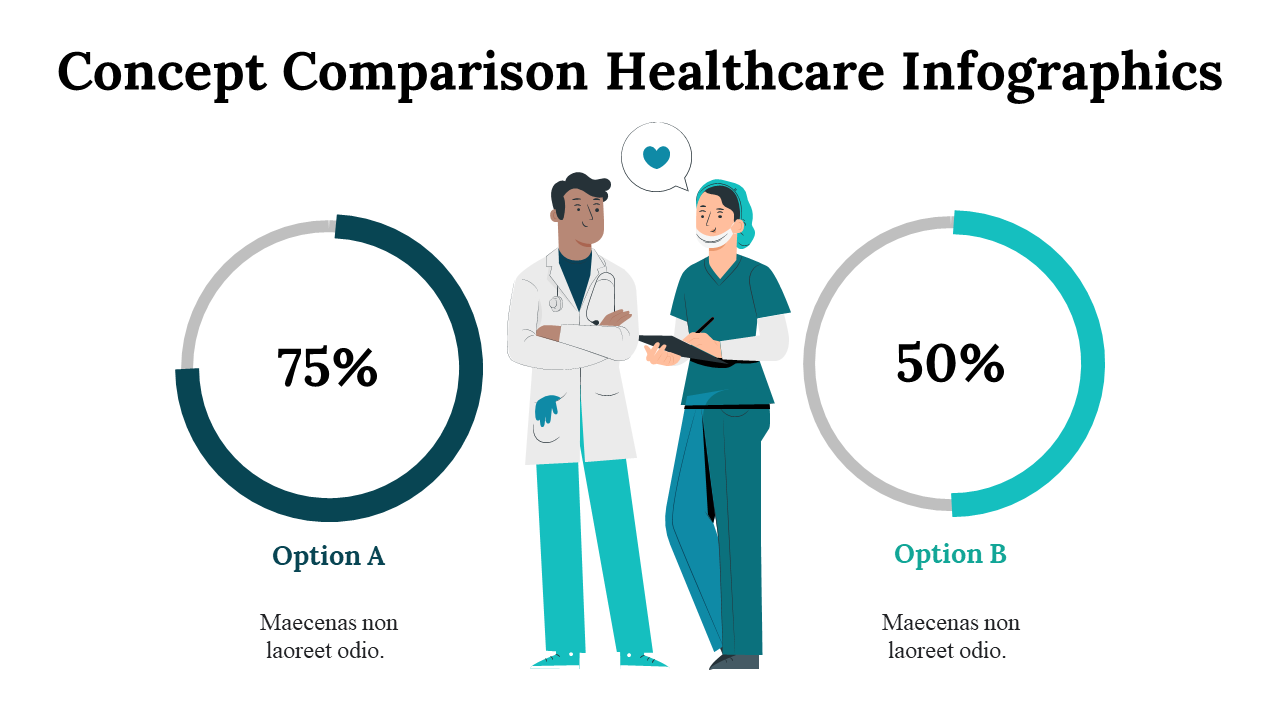 Concept Comparison Healthcare Infographics

75%

Option A

Maecenas non laoreet odio.

50%

Option B

Maecenas non laoreet odio.