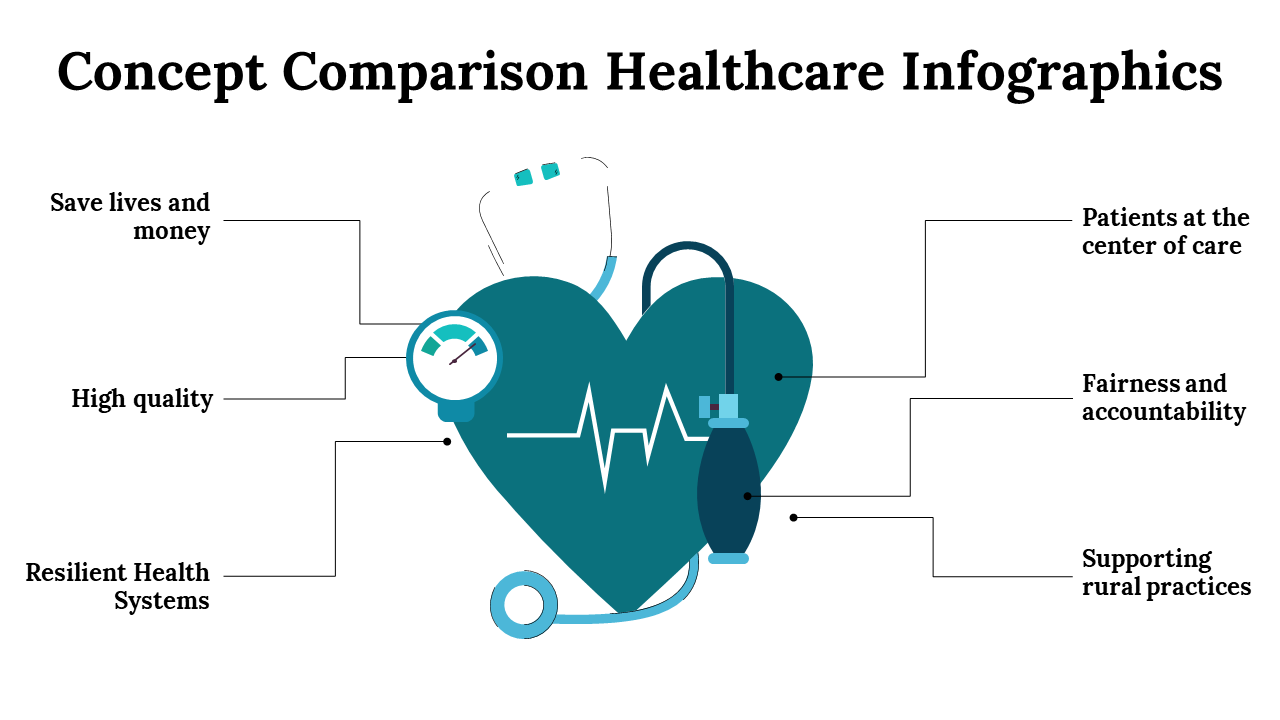 Concept Comparison Healthcare Infographics

Save lives and money

High quality

Resilient Health Systems

Patients at the center of care

Fairness and accountability

Supporting rural practices