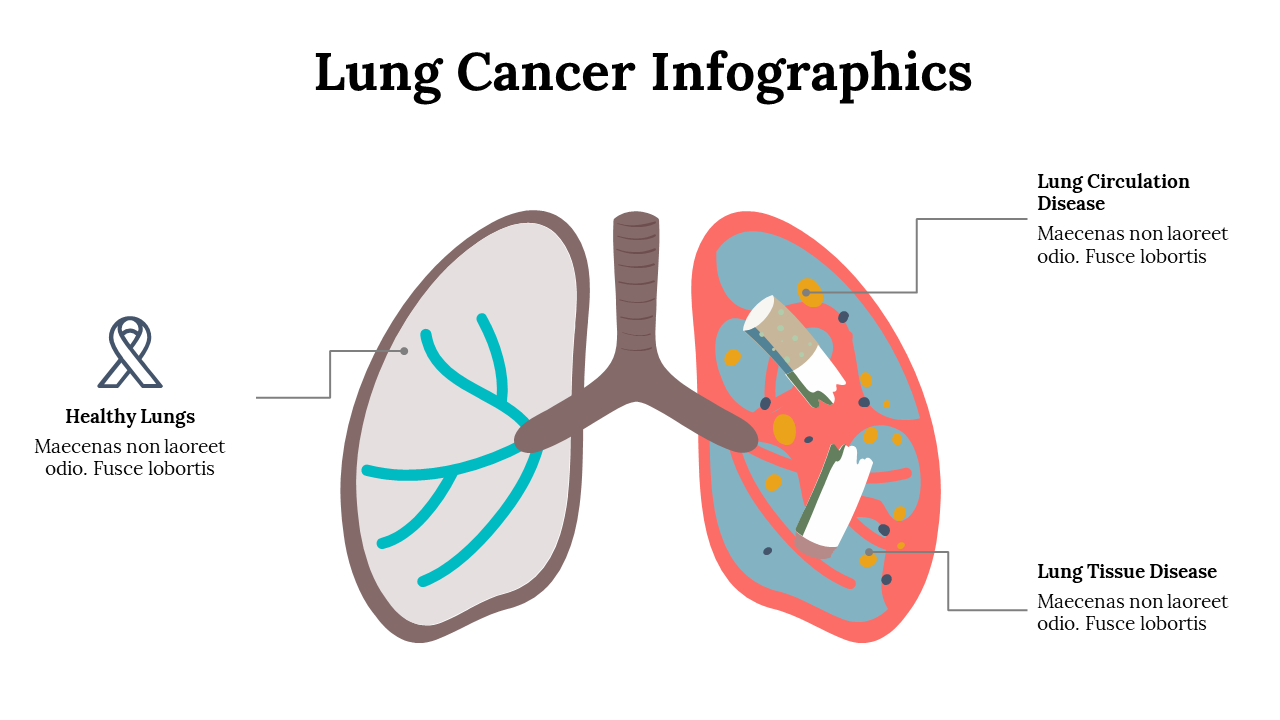 Lung Cancer Infographics

Healthy Lungs
Maecenas non laoreet odio. Fusce lobortis

Lung Circulation Disease
Maecenas non laoreet odio. Fusce lobortis

Lung Tissue Disease
Maecenas non laoreet odio. Fusce lobortis