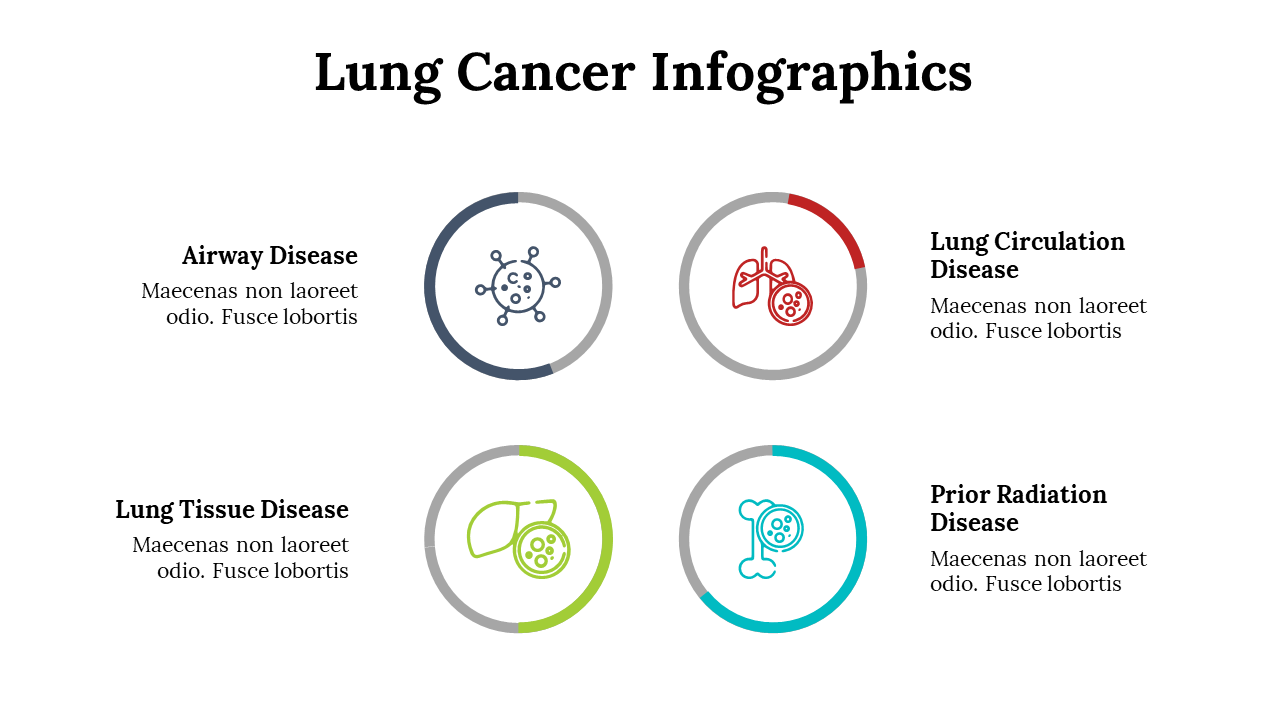 Lung Cancer Infographics

Airway Disease

Maecenas non laoreet odio. Fusce lobortis

Lung Circulation Disease

Maecenas non laoreet odio. Fusce lobortis

Lung Tissue Disease

Maecenas non laoreet odio. Fusce lobortis

Prior Radiation Disease

Maecenas non laoreet odio. Fusce lobortis