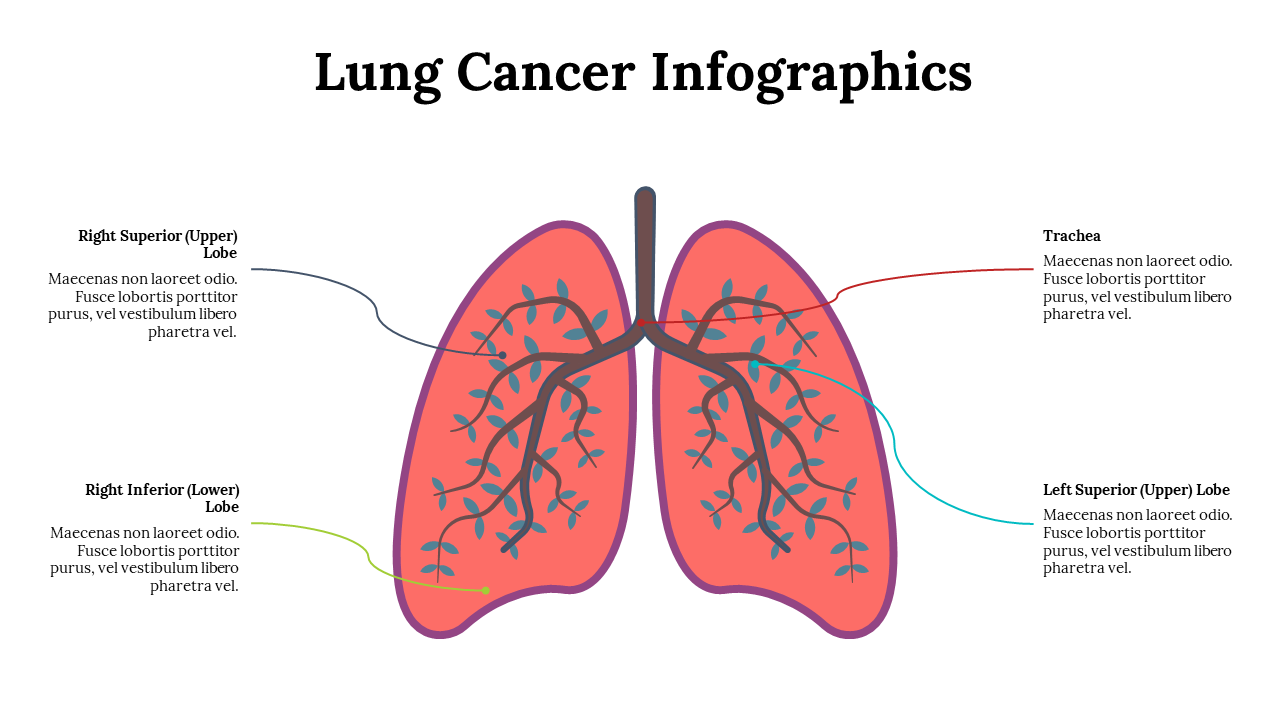 Lung Cancer Infographics

Right Superior (Upper) Lobe

Maecenas non laoreet odio. Fusce lobortis porttitor purus, vel vestibulum libero pharetra vel.

Right Inferior (Lower) Lobe

Maecenas non laoreet odio. Fusce lobortis porttitor purus, vel vestibulum libero pharetra vel.

Trachea

Maecenas non laoreet odio. Fusce lobortis porttitor purus, vel vestibulum libero pharetra vel.

Left Superior (Upper) Lobe

Maecenas non laoreet odio. Fusce lobortis porttitor purus, vel vestibulum libero pharetra vel.