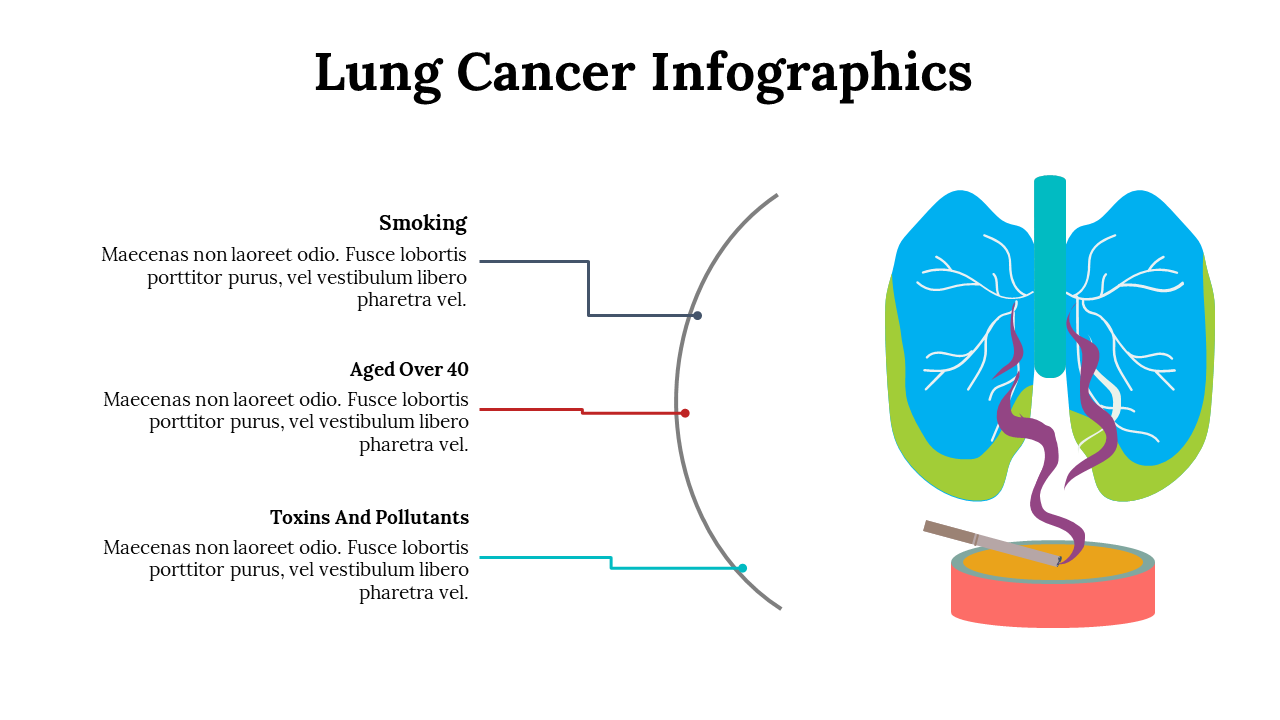 Lung Cancer Infographics

Smoking

Maecenas non laoreet odio. Fusce lobortis porttitor purus, vel vestibulum libero pharetra vel.

Aged Over 40

Maecenas non laoreet odio. Fusce lobortis porttitor purus, vel vestibulum libero pharetra vel.

Toxins And Pollutants

Maecenas non laoreet odio. Fusce lobortis porttitor purus, vel vestibulum libero pharetra vel.