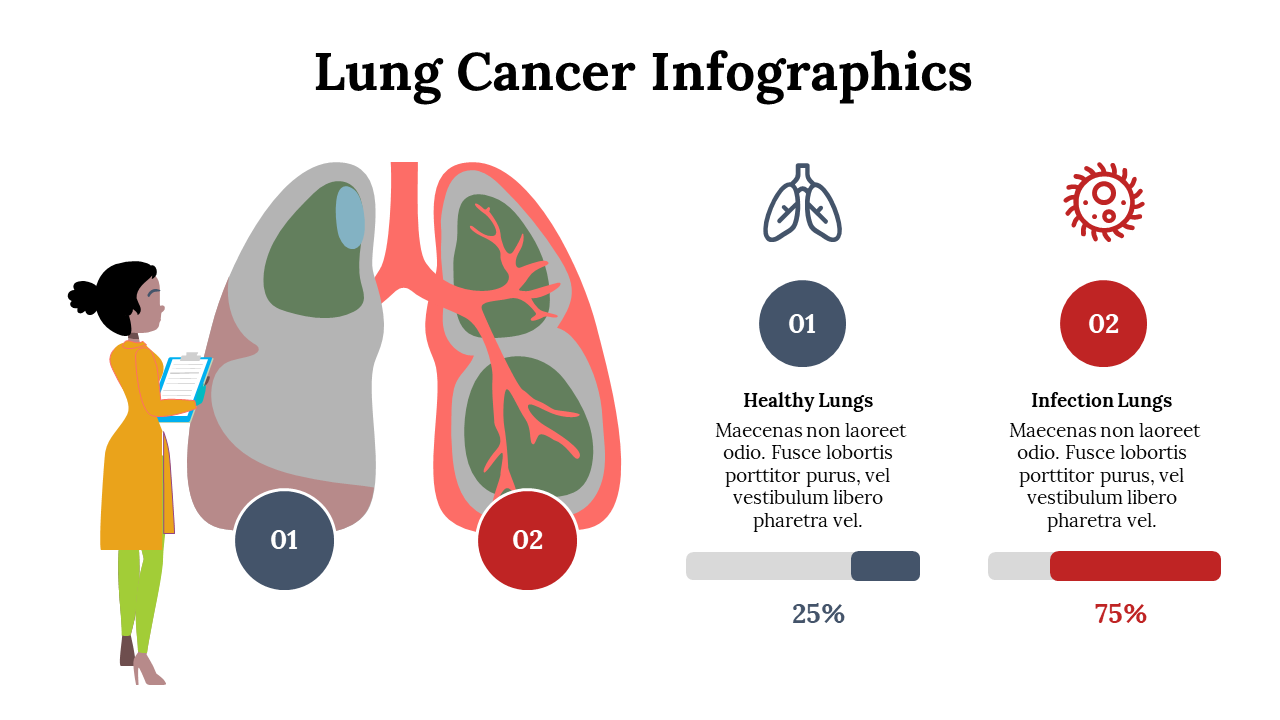 Lung Cancer Infographics

01

02

01

Healthy Lungs

Maecenas non laoreet odio. Fusce lobortis porttitor purus, vel vestibulum libero pharetra vel.

25%

02

Infection Lungs

Maecenas non laoreet odio. Fusce lobortis porttitor purus, vel vestibulum libero pharetra vel.

75%