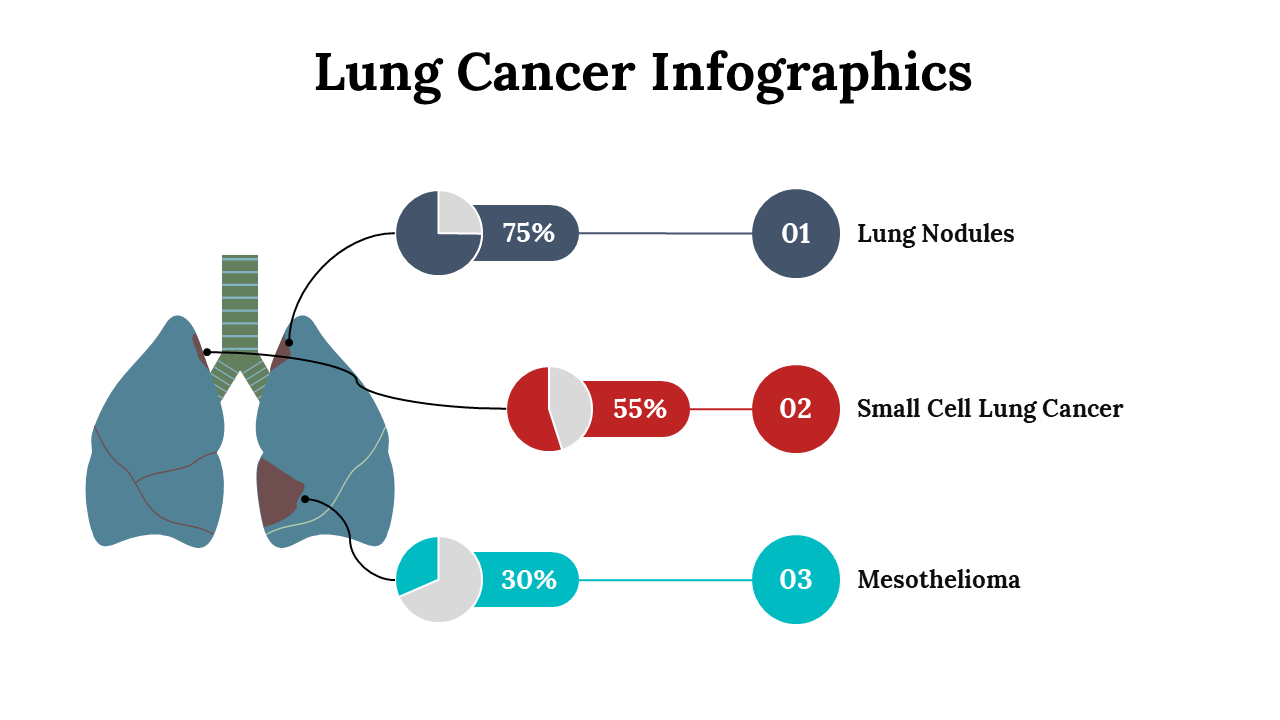 Lung Cancer Infographics

75%

01

Lung Nodules

55%

02

Small Cell Lung Cancer

30%

03

Mesothelioma