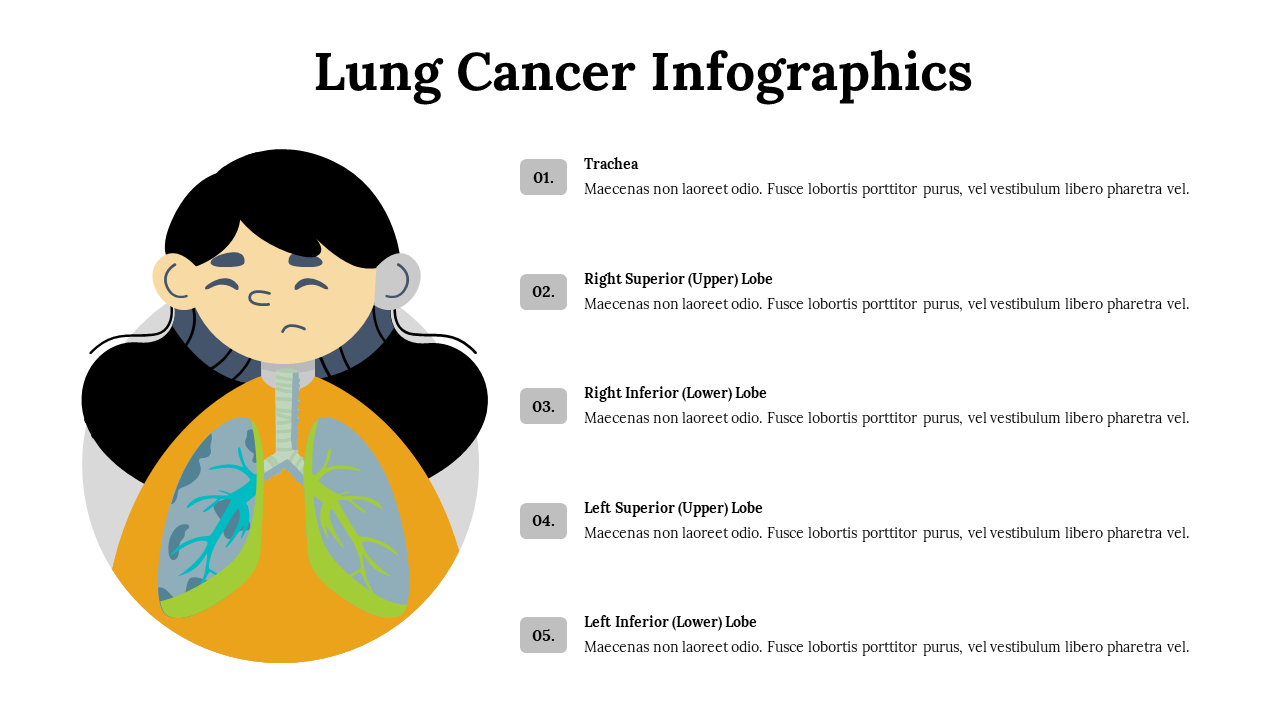 Lung Cancer Infographics

01.
Trachea
Maecenas non laoreet odio. Fusce lobortis porttitor purus, vel vestibulum libero pharetra vel.

02.
Right Superior (Upper) Lobe
Maecenas non laoreet odio. Fusce lobortis porttitor purus, vel vestibulum libero pharetra vel.

03.
Right Inferior (Lower) Lobe
Maecenas non laoreet odio. Fusce lobortis porttitor purus, vel vestibulum libero pharetra vel.

04.
Left Superior (Upper) Lobe
Maecenas non laoreet odio. Fusce lobortis porttitor purus, vel vestibulum libero pharetra vel.

05.
Left Inferior (Lower) Lobe
Maecenas non laoreet odio. Fusce lobortis porttitor purus, vel vestibulum libero pharetra vel.