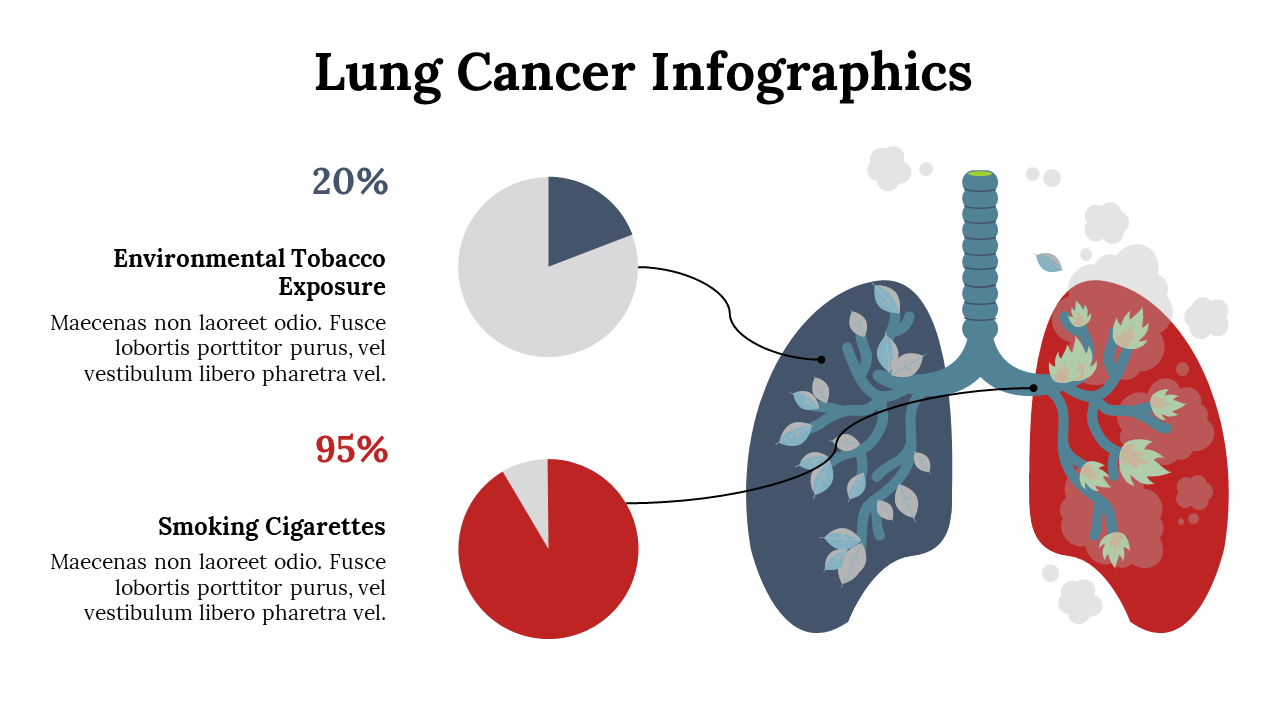 Lung Cancer Infographics

20%

Environmental Tobacco Exposure

Maecenas non laoreet odio. Fusce lobortis porttitor purus, vel vestibulum libero pharetra vel.

95%

Smoking Cigarettes

Maecenas non laoreet odio. Fusce lobortis porttitor purus, vel vestibulum libero pharetra vel.