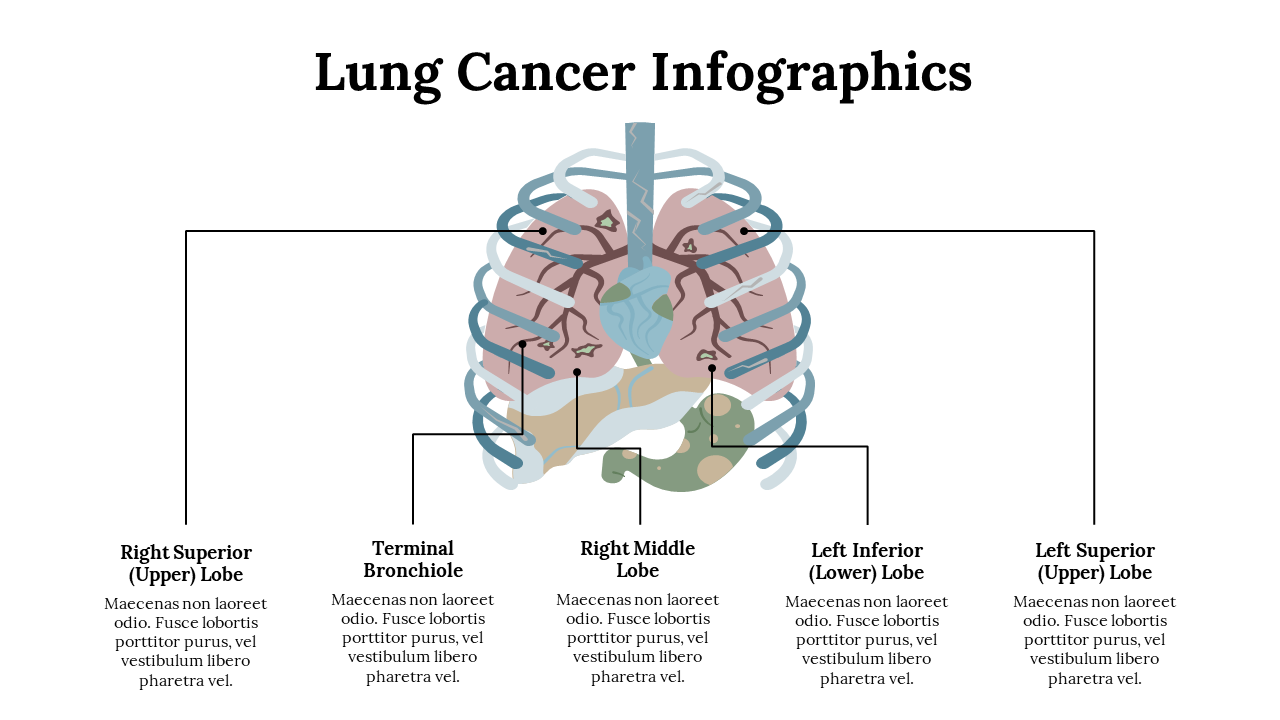 Lung Cancer Infographics

Right Superior (Upper) Lobe

Maecenas non laoreet odio. Fusce lobortis porttitor purus, vel vestibulum libero pharetra vel.

Terminal Bronchiole

Maecenas non laoreet odio. Fusce lobortis porttitor purus, vel vestibulum libero pharetra vel.

Right Middle Lobe

Maecenas non laoreet odio. Fusce lobortis porttitor purus, vel vestibulum libero pharetra vel.

Left Inferior (Lower) Lobe

Maecenas non laoreet odio. Fusce lobortis porttitor purus, vel vestibulum libero pharetra vel.

Left Superior (Upper) Lobe

Maecenas non laoreet odio. Fusce lobortis porttitor purus, vel vestibulum libero pharetra vel.