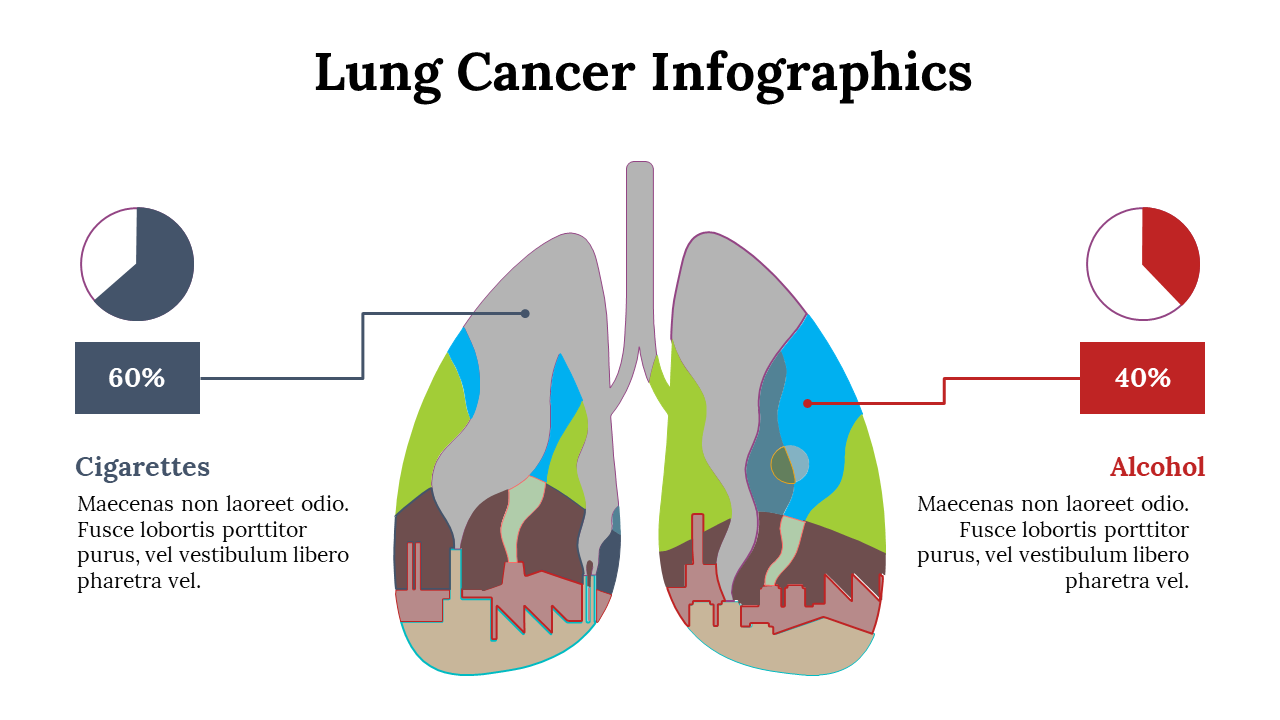 Lung Cancer Infographics

60%

Cigarettes

Maecenas non laoreet odio. Fusce lobortis porttitor purus, vel vestibulum libero pharetra vel.

40%

Alcohol

Maecenas non laoreet odio. Fusce lobortis porttitor purus, vel vestibulum libero pharetra vel.