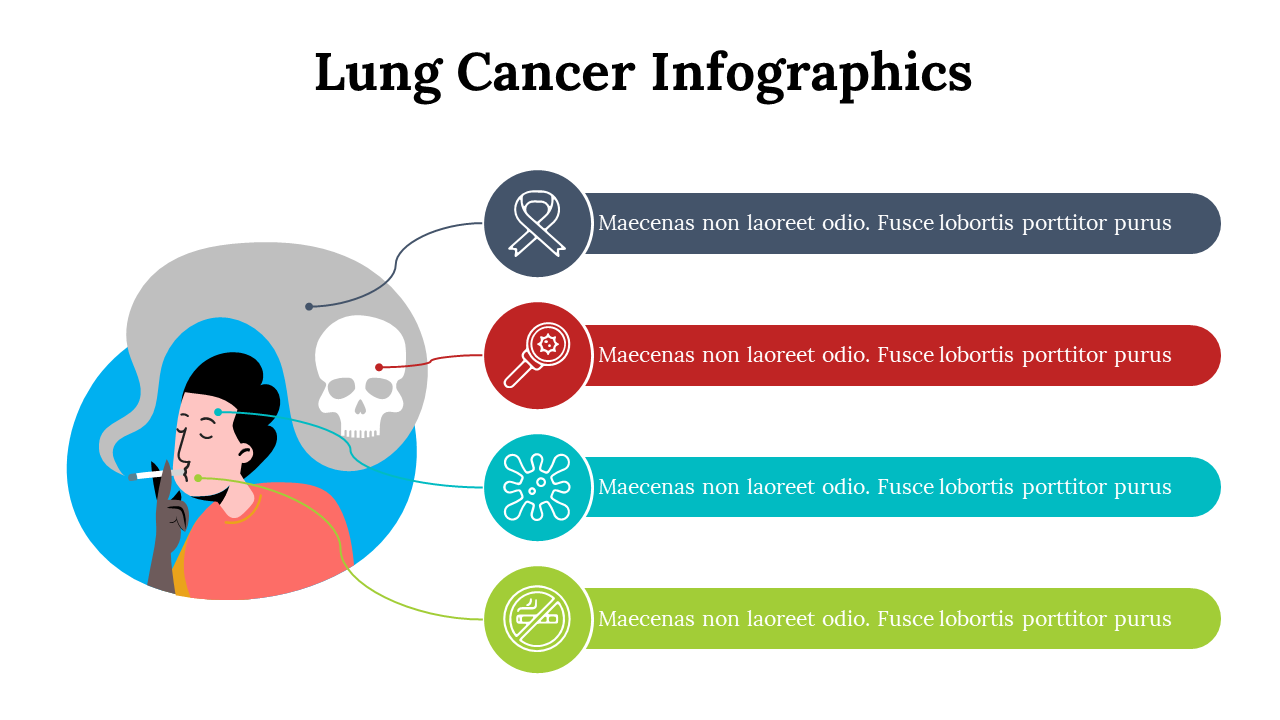 Lung Cancer Infographics

Maecenas non laoreet odio. Fusce lobortis porttitor purus

Maecenas non laoreet odio. Fusce lobortis porttitor purus

Maecenas non laoreet odio. Fusce lobortis porttitor purus

Maecenas non laoreet odio. Fusce lobortis porttitor purus