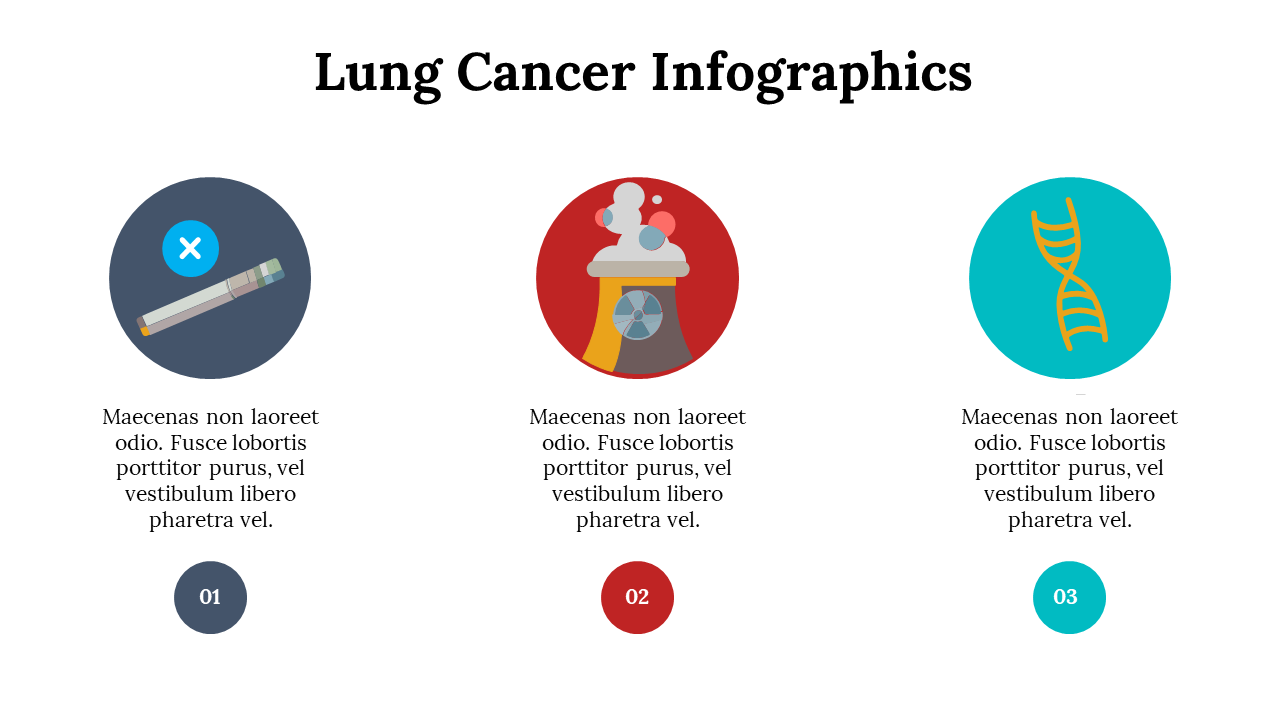 Lung Cancer Infographics

Maecenas non laoreet odio. Fusce lobortis porttitor purus, vel vestibulum libero pharetra vel.

01

Maecenas non laoreet odio. Fusce lobortis porttitor purus, vel vestibulum libero pharetra vel.

02

Maecenas non laoreet odio. Fusce lobortis porttitor purus, vel vestibulum libero pharetra vel.

03