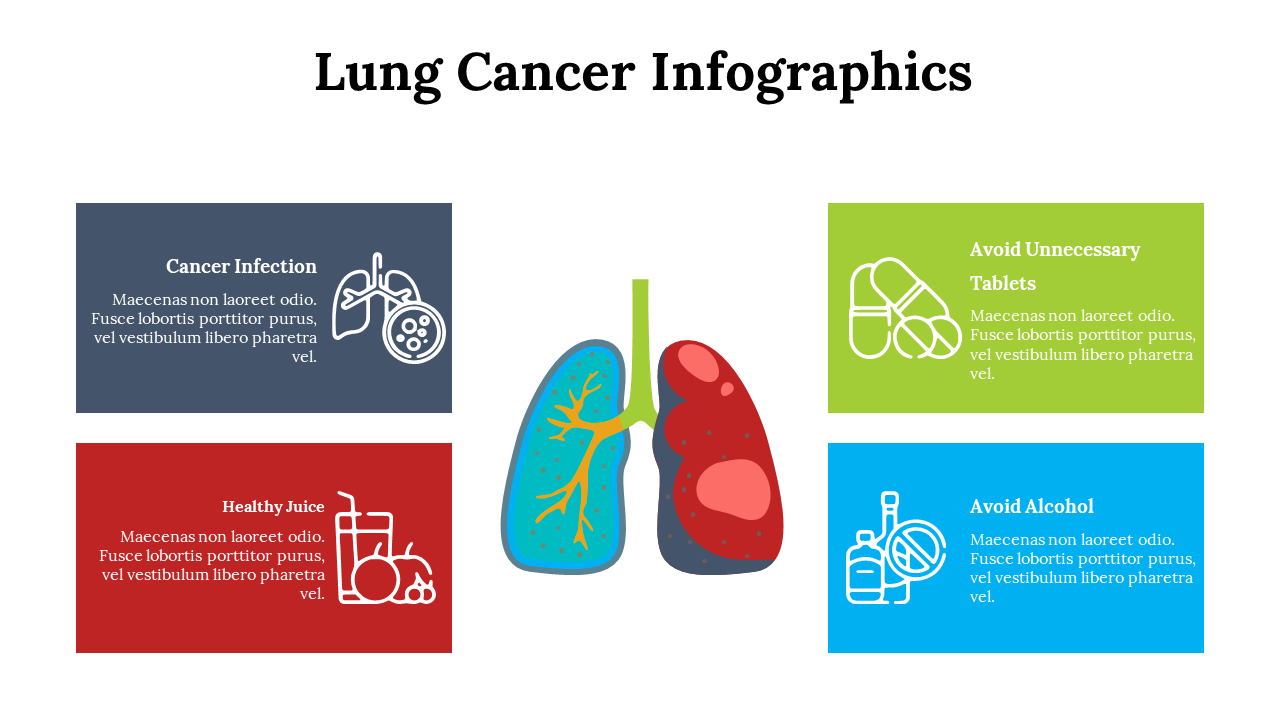 Lung Cancer Infographics

Cancer Infection

Maecenas non laoreet odio. Fusce lobortis porttitor purus, vel vestibulum libero pharetra vel.

Healthy Juice

Maecenas non laoreet odio. Fusce lobortis porttitor purus, vel vestibulum libero pharetra vel.

Avoid Unnecessary Tablets

Maecenas non laoreet odio. Fusce lobortis porttitor purus, vel vestibulum libero pharetra vel.

Avoid Alcohol

Maecenas non laoreet odio. Fusce lobortis porttitor purus, vel vestibulum libero pharetra vel.