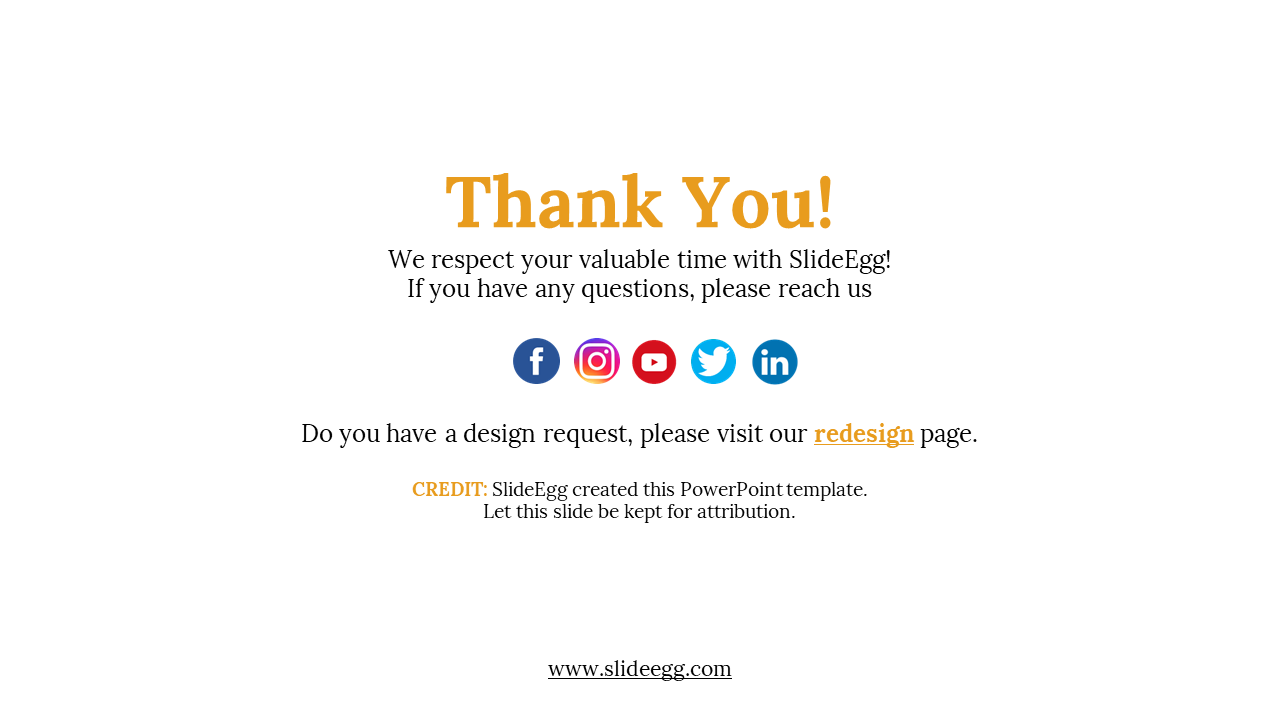 Thank You!

We respect your valuable time with SlideEgg!
If you have any questions, please reach us

Do you have a design request, please visit our redesign page.

CREDIT: SlideEgg created this PowerPoint template.
Let this slide be kept for attribution.

www.slideegg.com