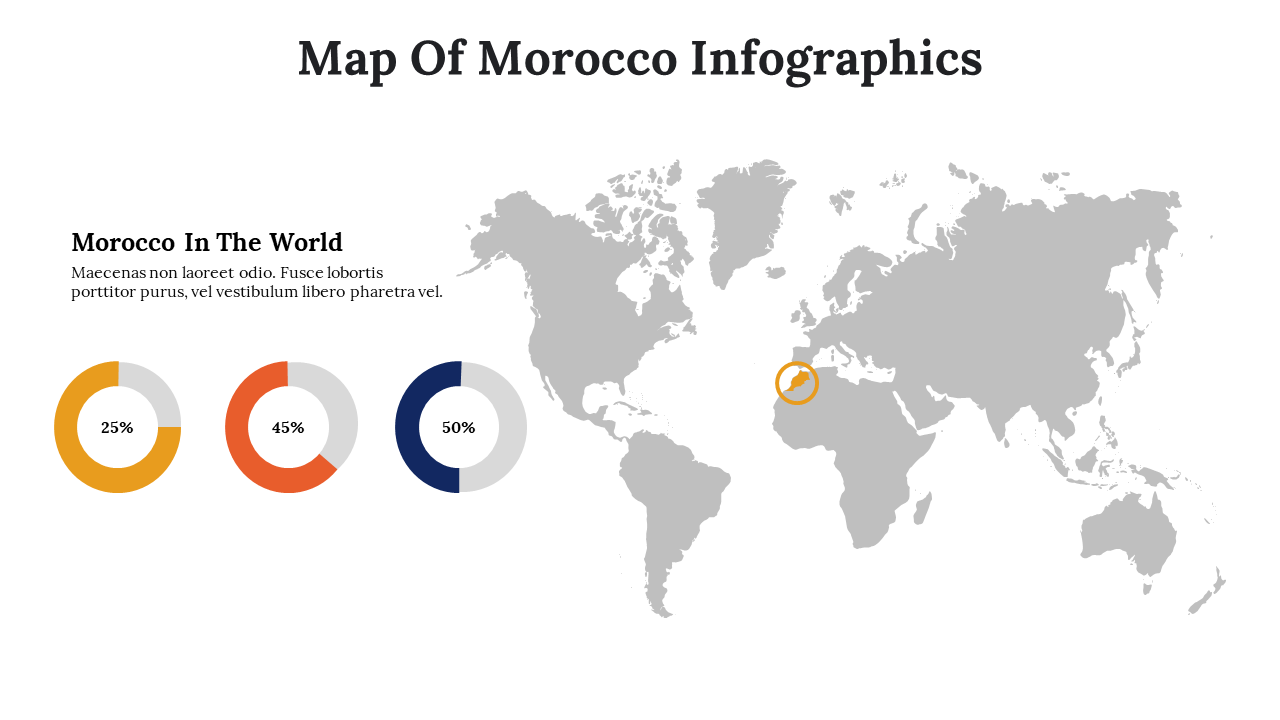 Map Of Morocco Infographics

Morocco In The World

Maecenas non laoreet odio. Fusce lobortis porttitor purus, vel vestibulum libero pharetra vel.

25%

45%

50%