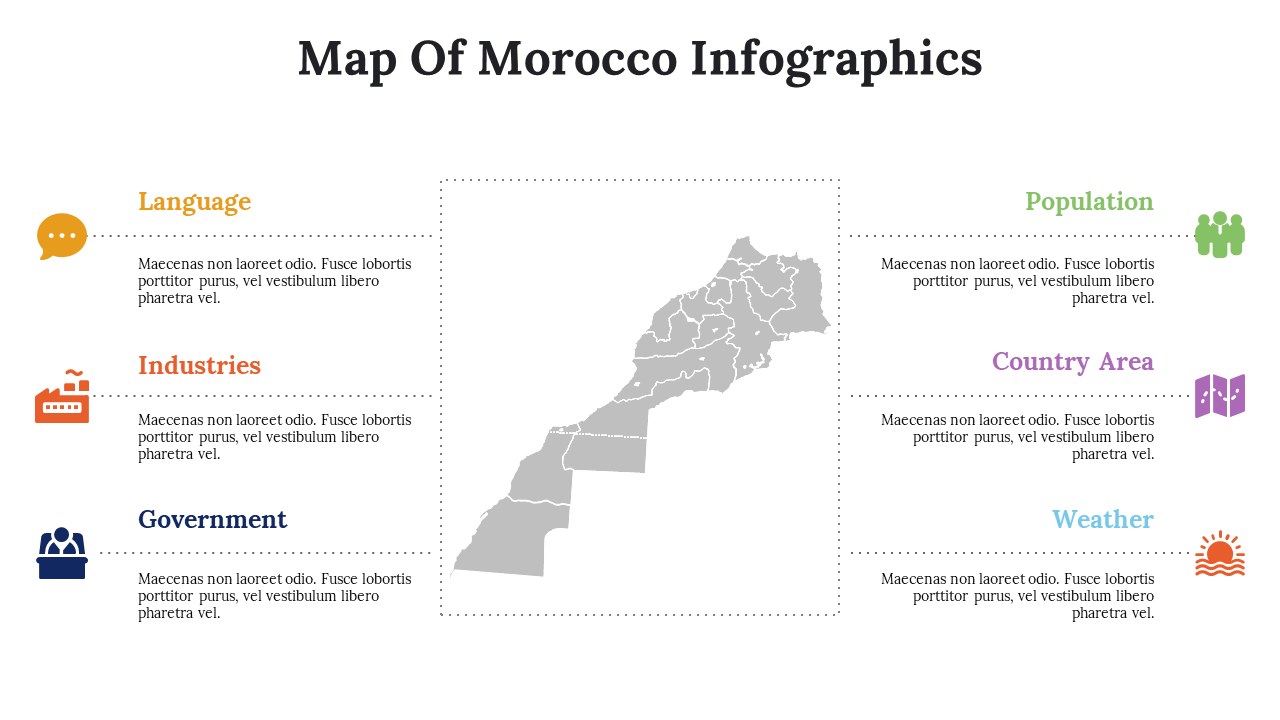 Map Of Morocco Infographics

Language

Maecenas non laoreet odio. Fusce lobortis porttitor purus, vel vestibulum libero pharetra vel.

Industries

Maecenas non laoreet odio. Fusce lobortis porttitor purus, vel vestibulum libero pharetra vel.

Government

Maecenas non laoreet odio. Fusce lobortis porttitor purus, vel vestibulum libero pharetra vel.

Population

Maecenas non laoreet odio. Fusce lobortis porttitor purus, vel vestibulum libero pharetra vel.

Country Area

Maecenas non laoreet odio. Fusce lobortis porttitor purus, vel vestibulum libero pharetra vel.

Weather

Maecenas non laoreet odio. Fusce lobortis porttitor purus, vel vestibulum libero pharetra vel.