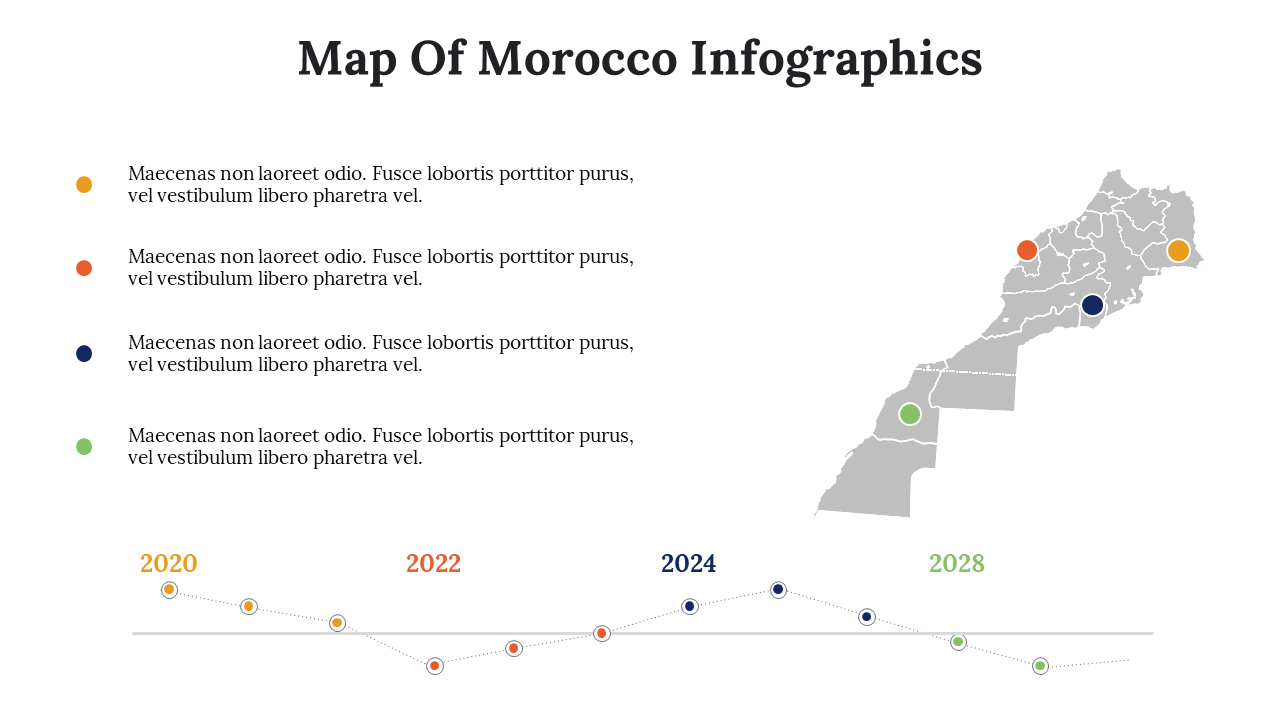 Map Of Morocco Infographics

Maecenas non laoreet odio. Fusce lobortis porttitor purus, vel vestibulum libero pharetra vel.

Maecenas non laoreet odio. Fusce lobortis porttitor purus, vel vestibulum libero pharetra vel.

Maecenas non laoreet odio. Fusce lobortis porttitor purus, vel vestibulum libero pharetra vel.

Maecenas non laoreet odio. Fusce lobortis porttitor purus, vel vestibulum libero pharetra vel.

2020

2022

2024

2028