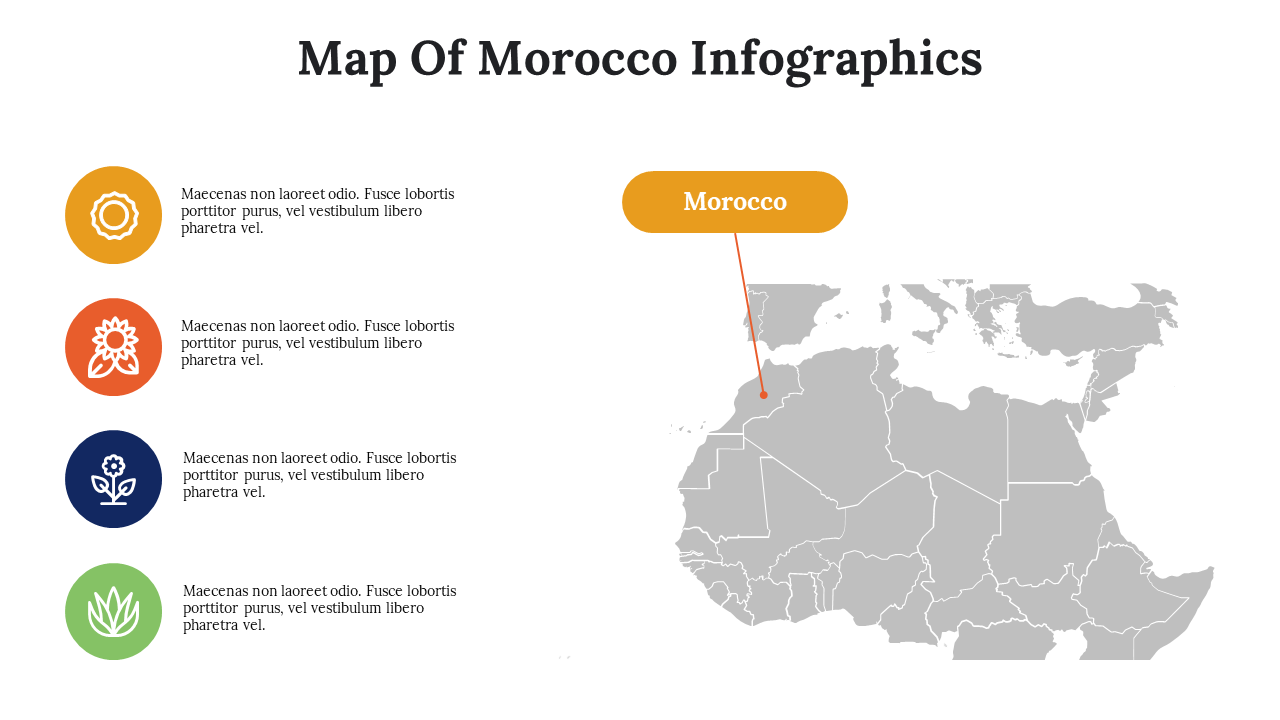 Map Of Morocco Infographics

Maecenas non laoreet odio. Fusce lobortis porttitor purus, vel vestibulum libero pharetra vel.

Maecenas non laoreet odio. Fusce lobortis porttitor purus, vel vestibulum libero pharetra vel.

Maecenas non laoreet odio. Fusce lobortis porttitor purus, vel vestibulum libero pharetra vel.

Maecenas non laoreet odio. Fusce lobortis porttitor purus, vel vestibulum libero pharetra vel.

Morocco