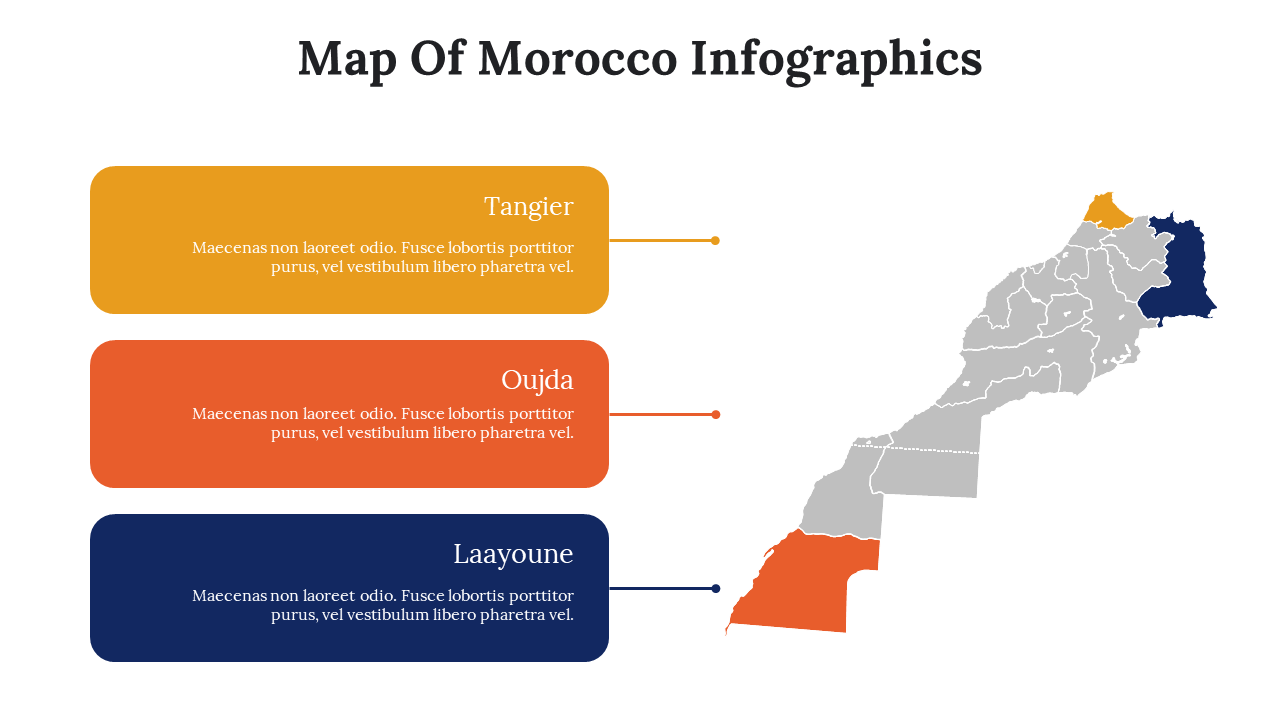 Map Of Morocco Infographics

Tangier

Maecenas non laoreet odio. Fusce lobortis porttitor purus, vel vestibulum libero pharetra vel.

Oujda

Maecenas non laoreet odio. Fusce lobortis porttitor purus, vel vestibulum libero pharetra vel.

Laayoune

Maecenas non laoreet odio. Fusce lobortis porttitor purus, vel vestibulum libero pharetra vel.