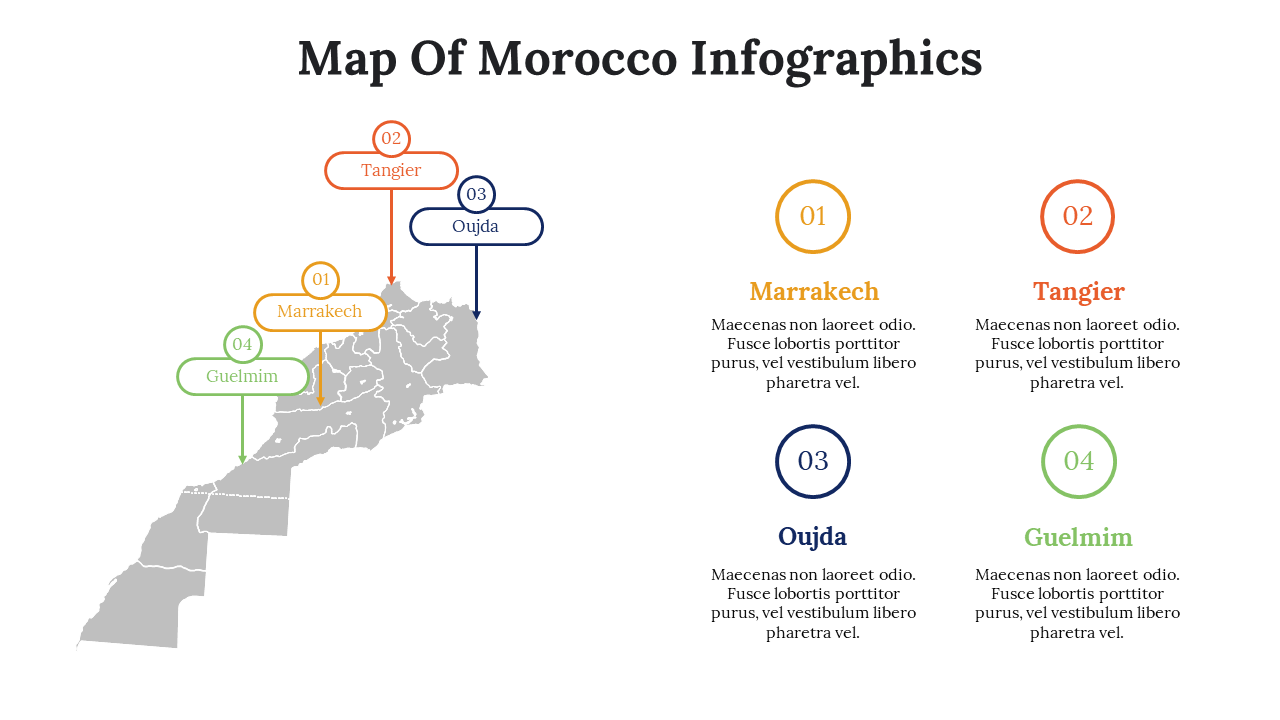 Map Of Morocco Infographics

02
Tangier

03
Oujda

01
Marrakech

04
Guelmim

01
Marrakech
Maecenas non laoreet odio. Fusce lobortis porttitor purus, vel vestibulum libero pharetra vel.

02
Tangier
Maecenas non laoreet odio. Fusce lobortis porttitor purus, vel vestibulum libero pharetra vel.

03
Oujda
Maecenas non laoreet odio. Fusce lobortis porttitor purus, vel vestibulum libero pharetra vel.

04
Guelmim
Maecenas non laoreet odio. Fusce lobortis porttitor purus, vel vestibulum libero pharetra vel.