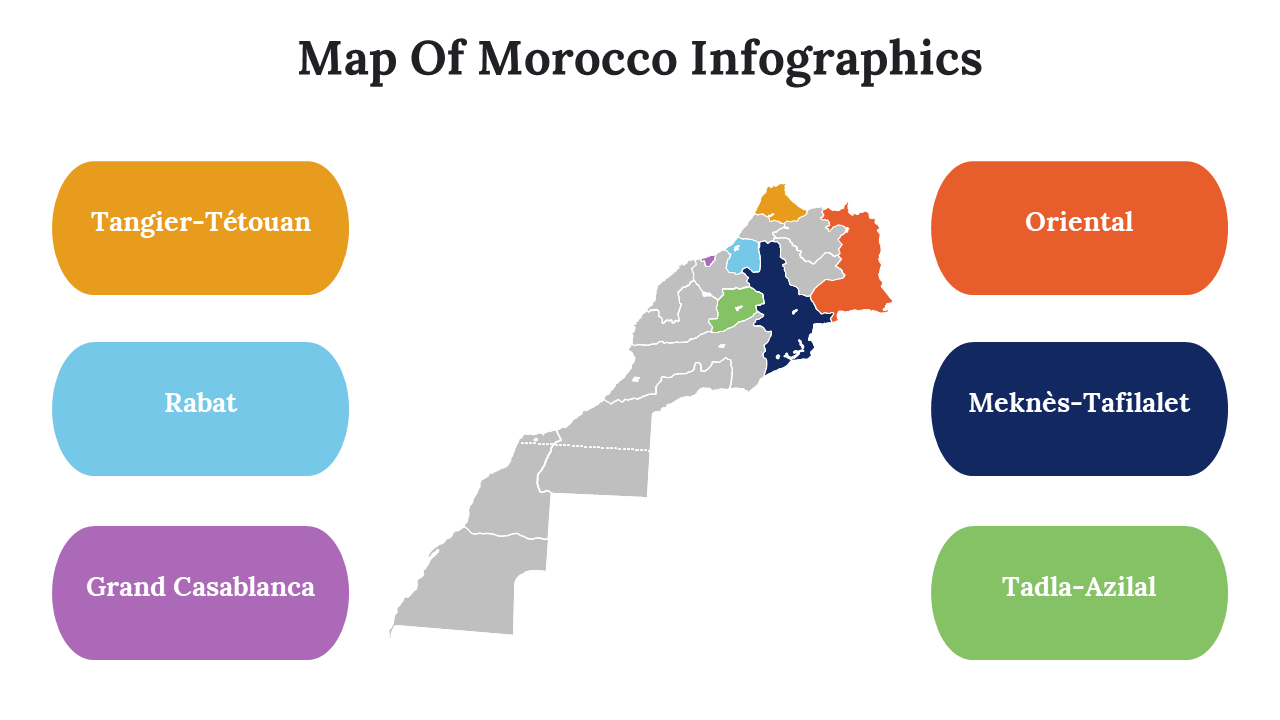 Map Of Morocco Infographics

Tangier-Tétouan

Rabat

Grand Casablanca

Oriental

Meknès-Tafilalet

Tadla-Azilal