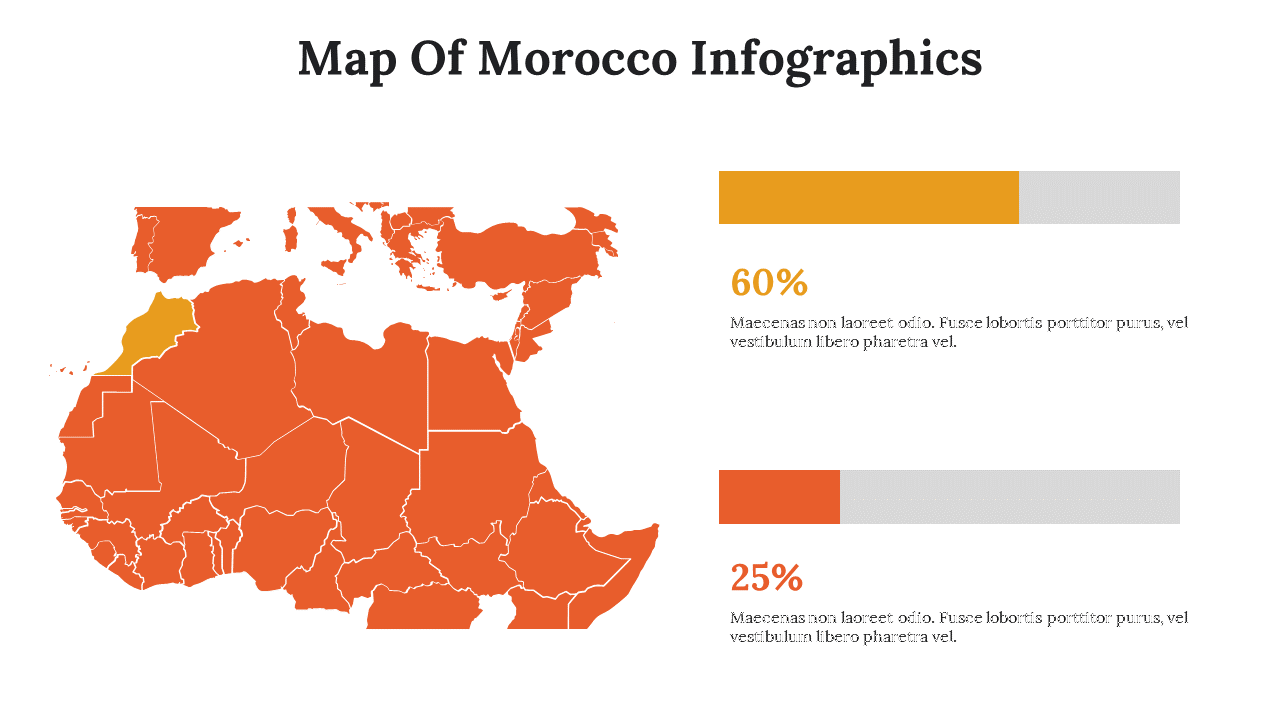 Map Of Morocco Infographics

60%

Maecenas non laoreet odio. Fusce lobortis porttitor purus, vel vestibulum libero pharetra vel.

25%

Maecenas non laoreet odio. Fusce lobortis porttitor purus, vel vestibulum libero pharetra vel.