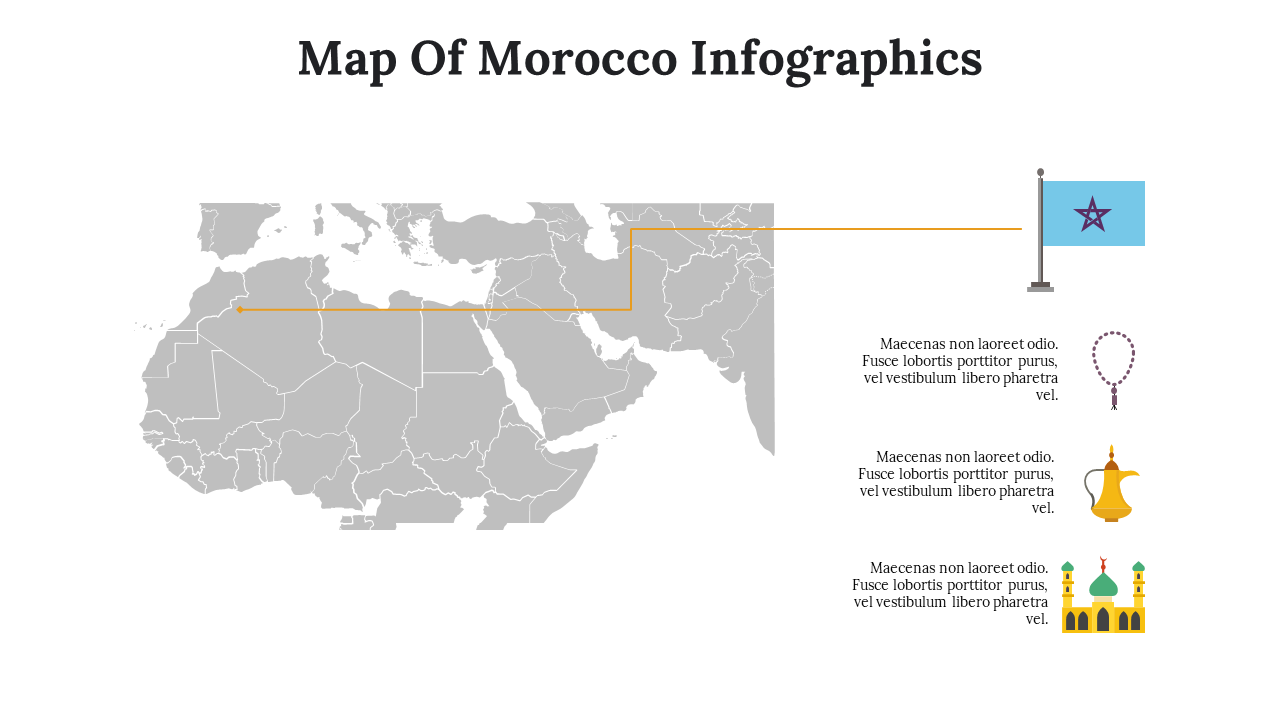 Map Of Morocco Infographics

Maecenas non laoreet odio. Fusce lobortis porttitor purus, vel vestibulum libero pharetra vel.

Maecenas non laoreet odio. Fusce lobortis porttitor purus, vel vestibulum libero pharetra vel.

Maecenas non laoreet odio. Fusce lobortis porttitor purus, vel vestibulum libero pharetra vel.